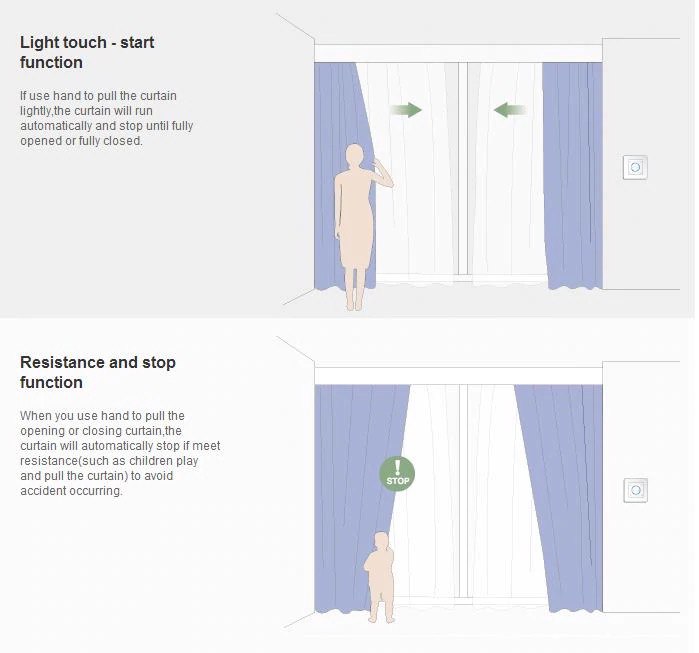 Light touch - start function

If use hand to pull the curtain lightly,the curtain will run automatically and stop until fully opened or fully closed.

Resistance and stop function

When you use hand to pull the opening or closing curtain,the curtain will automatically stop if meet resistance(such as children play and pull the curtain) to avoid accident occurring.

!
STOP