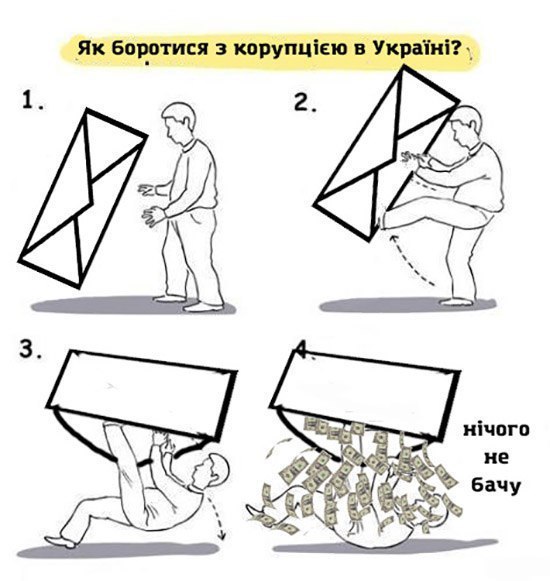 Як боротися з корупцією в Україні?

1.

2.

3.

4.

нічого не бачу