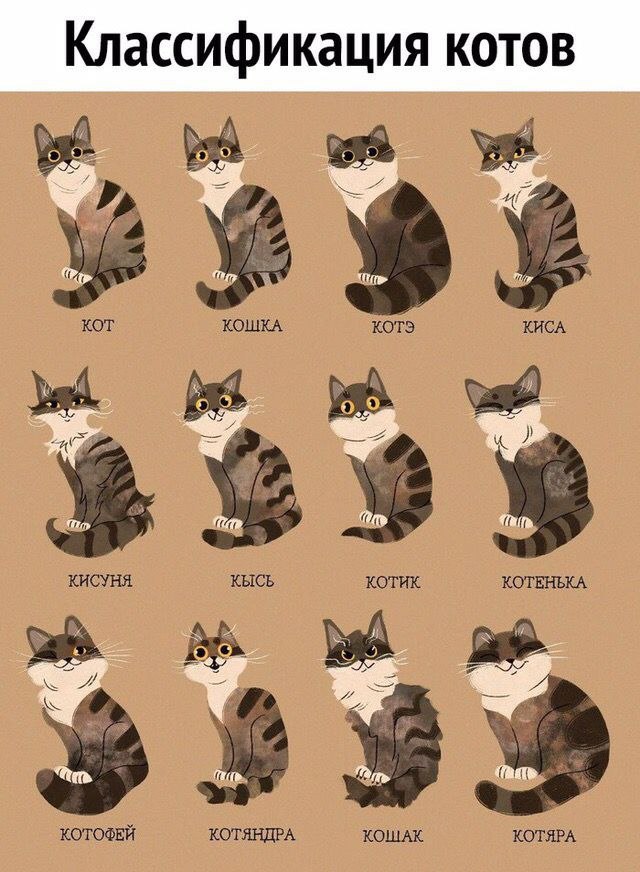 Классификация котов

КОТ

КОШКА

КОТЭ

КИСА

КИСУНЯ

КЫСЬ

КОТИК

КОТЕНЬКА

КОТОФЕЙ

КОТЯНДРА

КОШАК

КОТЯРА