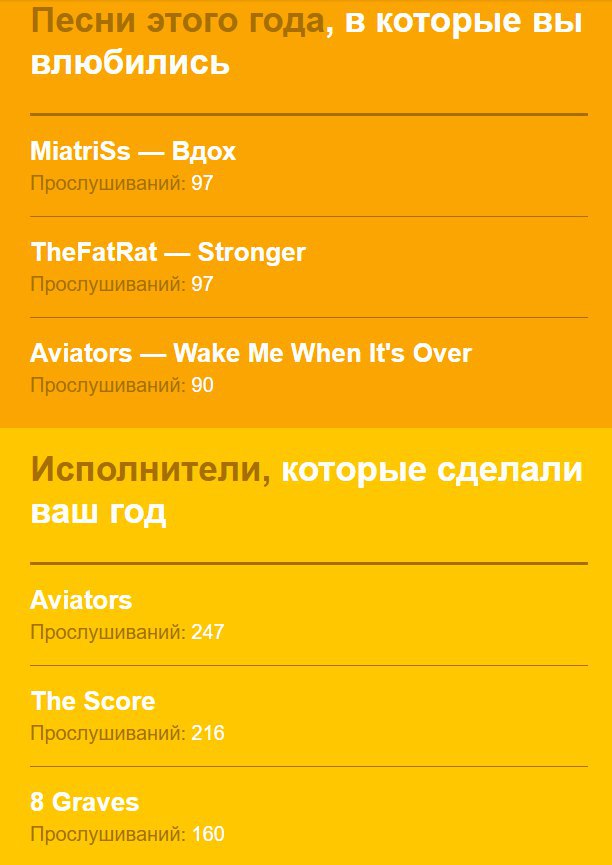 Песни этого года, в которые вы влюбились

MiatriSs — Вдох
Прослушиваний: 97

TheFatRat — Stronger
Прослушиваний: 97

Aviators — Wake Me When It's Over
Прослушиваний: 90

Исполнители, которые сделали ваш год

Aviators
Прослушиваний: 247

The Score
Прослушиваний: 216

8 Graves
Прослушиваний: 160