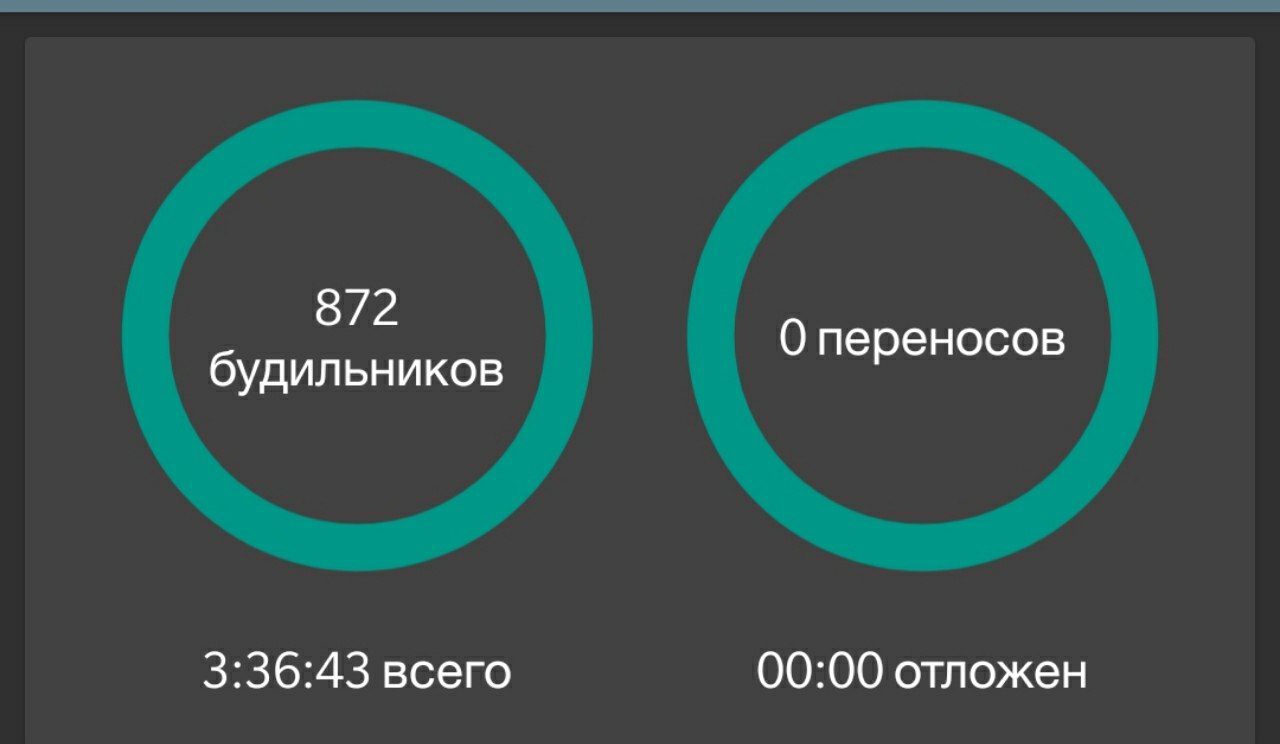 872
будильников

0 переносов

3:36:43 всего

00:00 отложен