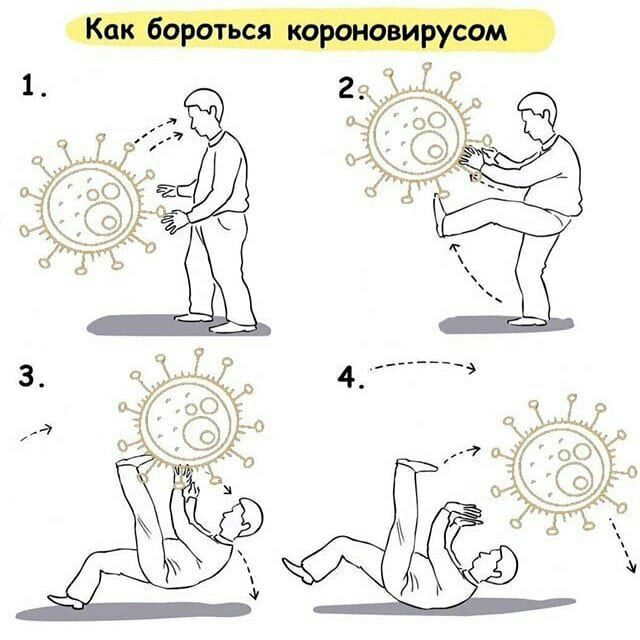 Как бороться короновирусом

1.

2.

3.

4.