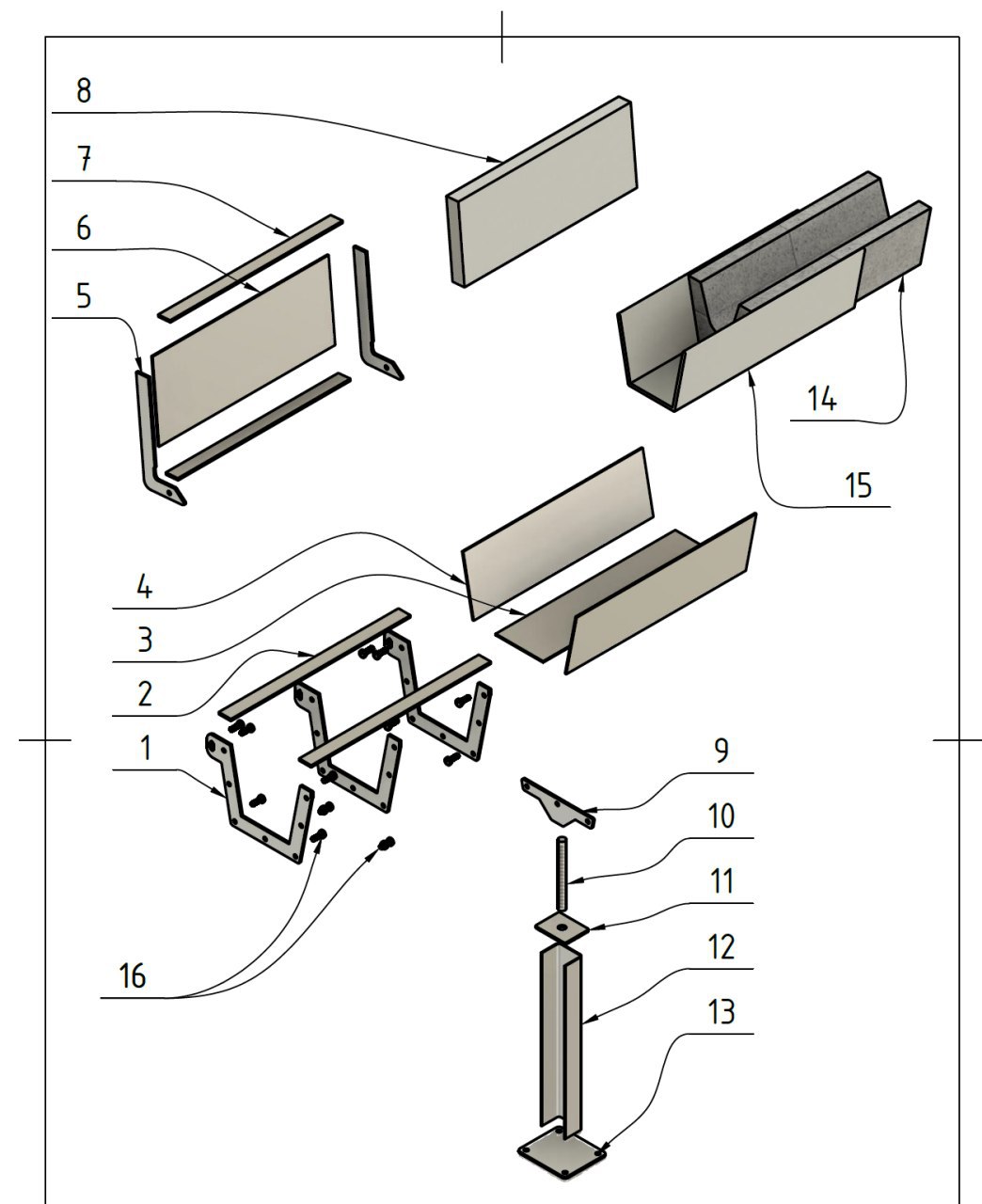 8
7
6
5
14
15
4
3
2
1
9
10
11
12
13
16