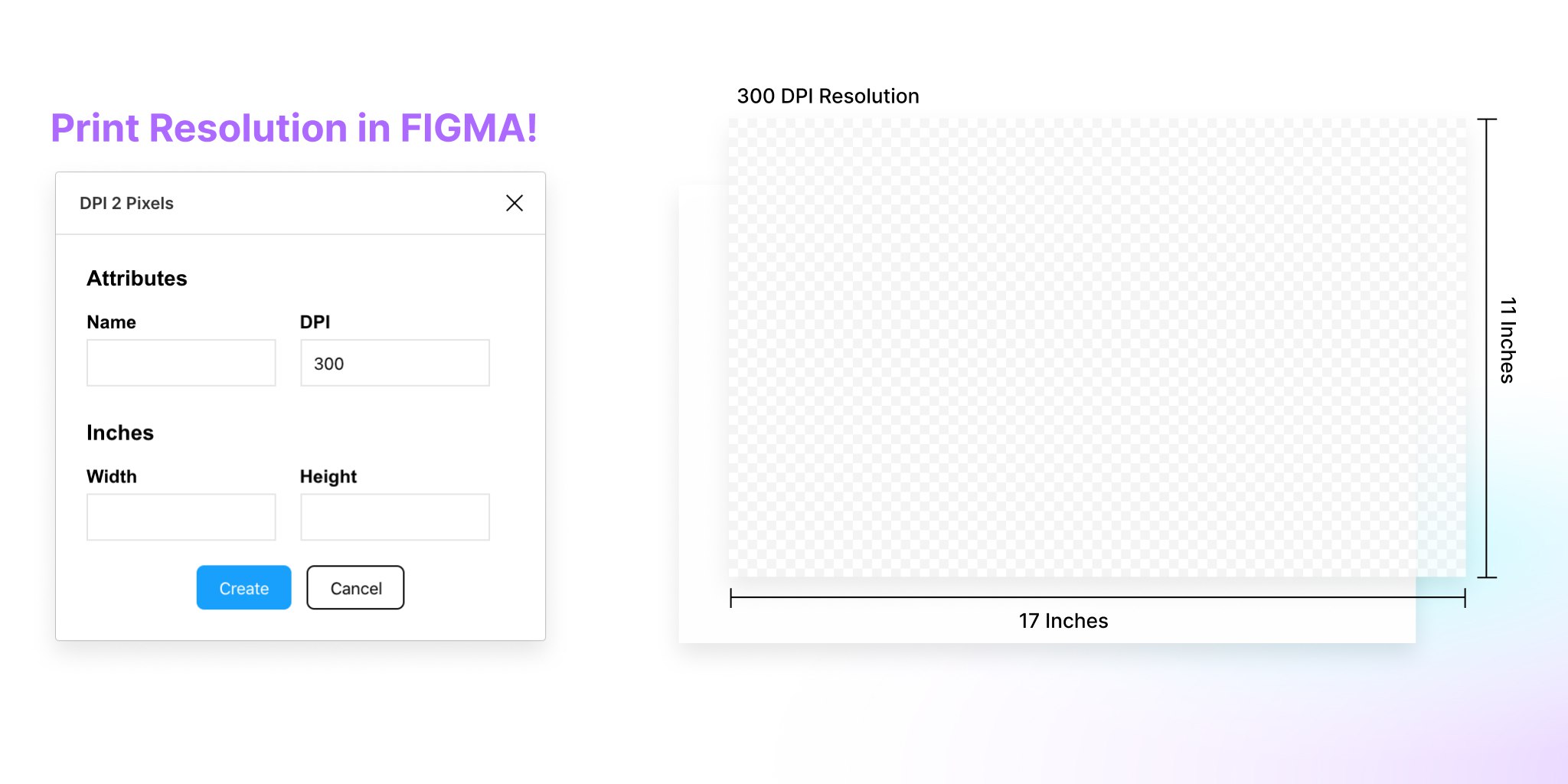 Print Resolution in FIGMA!

DPI 2 Pixels

Attributes

Name

DPI

300

Inches

Width

Height

Create

Cancel

300 DPI Resolution

11 Inches

17 Inches