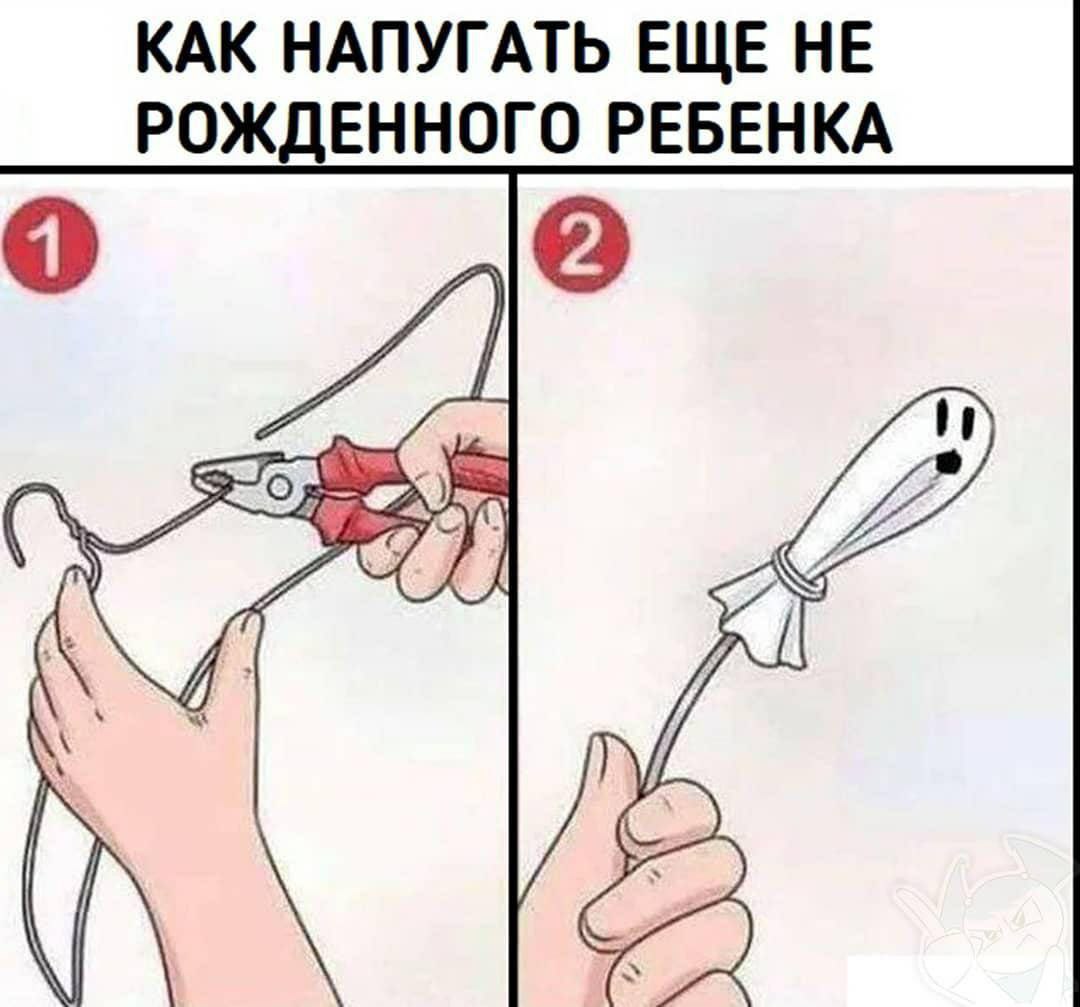 КАК НАПУГАТЬ ЕЩЕ НЕ РОЖДЕННОГО РЕБЕНКА

1

2