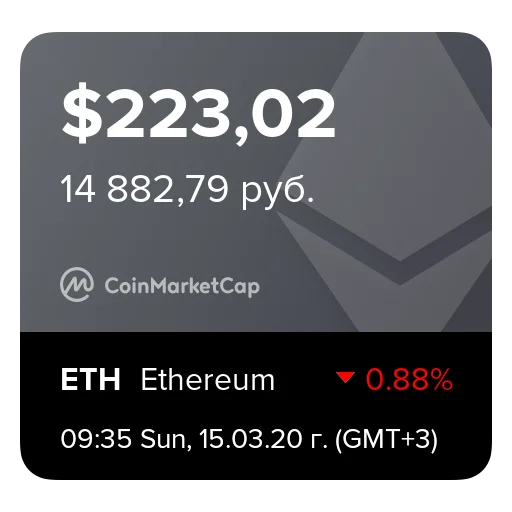 $223,02

14 882,79 руб.

CoinMarketCap

ETH Ethereum ▼ 0.88%

09:35 Sun, 15.03.20 г. (GMT+3)