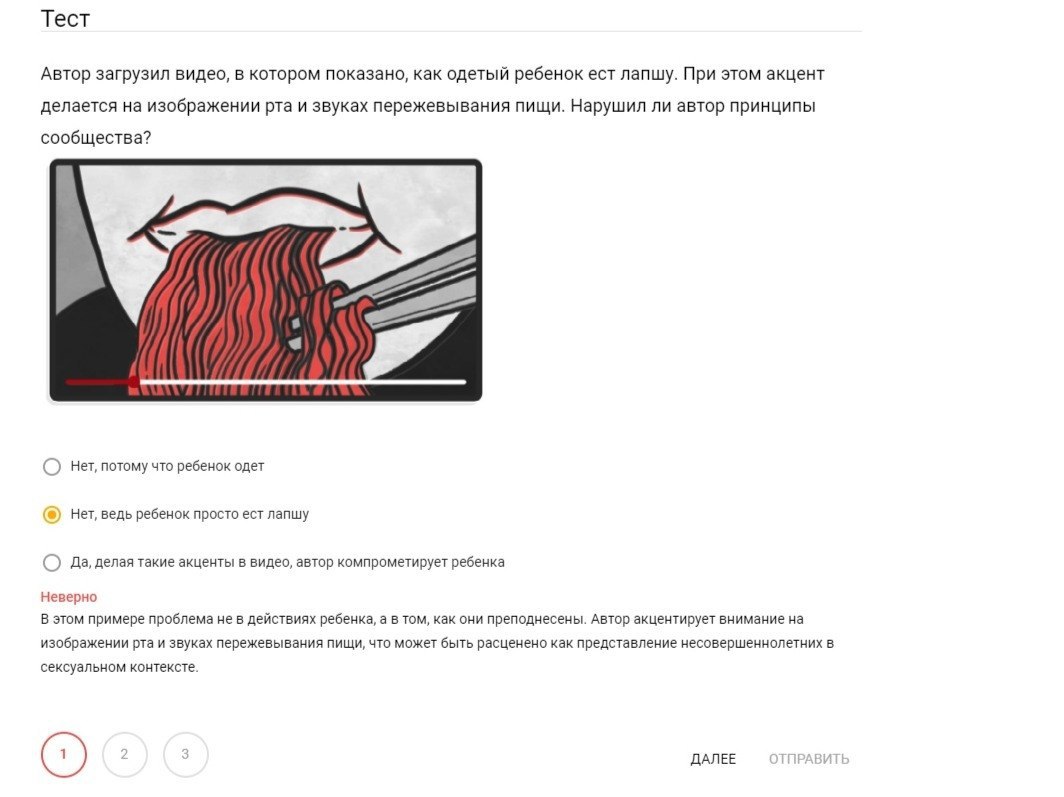 Тест

Автор загрузил видео, в котором показано, как одетый ребенок ест лапшу. При этом акцент делается на изображении рта и звуках пережевывания пищи. Нарушил ли автор принципы сообщества?

Нет, потому что ребенок одет

Нет, ведь ребенок просто ест лапшу

Да, делая такие акценты в видео, автор компрометирует ребенка

Неверно
В этом примере проблема не в действиях ребенка, а в том, как они преподнесены. Автор акцентирует внимание на изображении рта и звуках пережевывания пищи, что может быть расценено как представление несовершеннолетних в сексуальном контексте.

1 2 3

ДАЛЕЕ ОТПРАВИТЬ