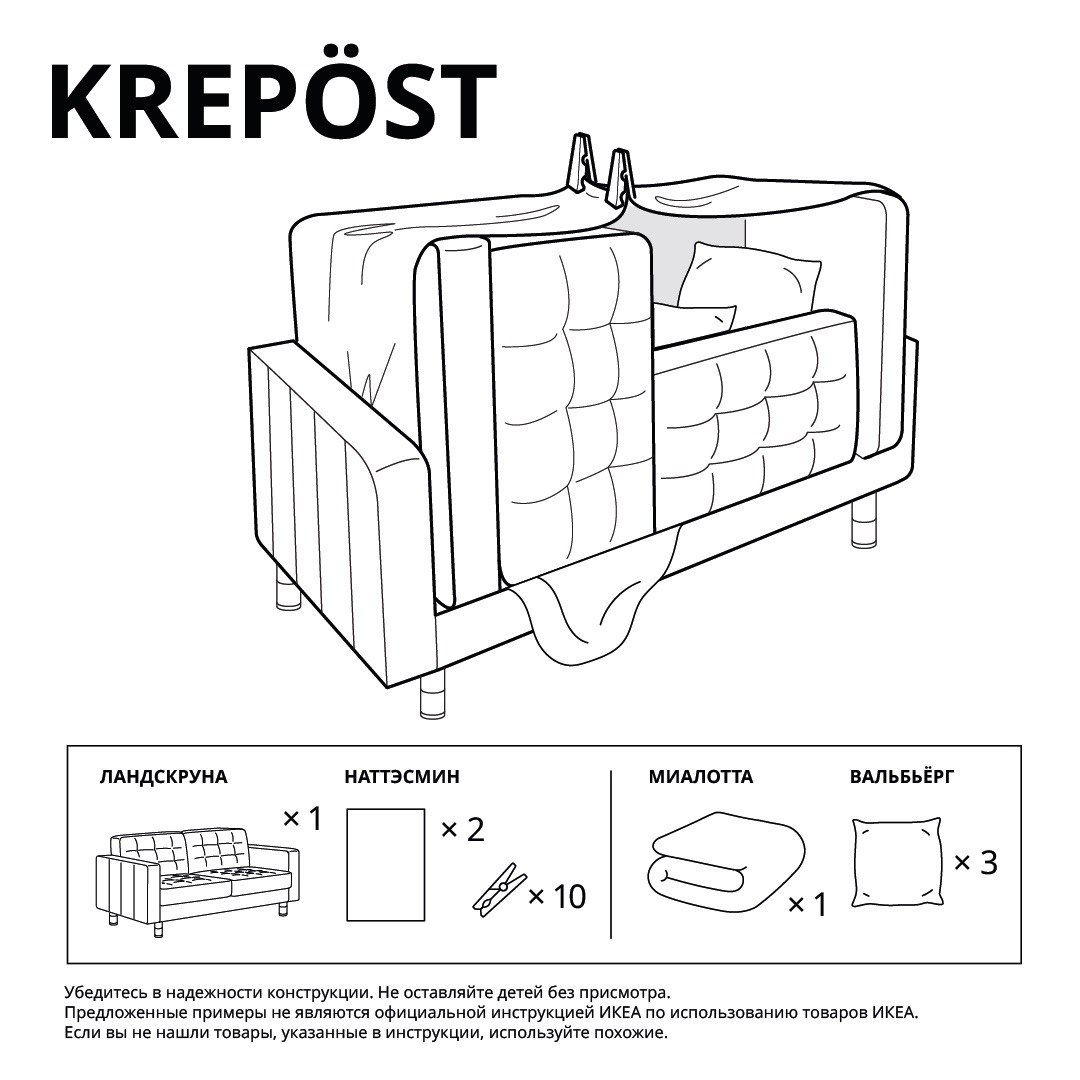 KREPÖST

ЛАНДСКРУНА

× 1

НАТТЭСМИН

× 2

× 10

МИАЛОТТА

× 1

ВАЛЬБЬЁРГ

× 3

Убедитесь в надежности конструкции. Не оставляйте детей без присмотра.
Предложенные примеры не являются официальной инструкцией ИКЕА по использованию товаров ИКЕА.
Если вы не нашли товары, указанные в инструкции, используйте похожие.