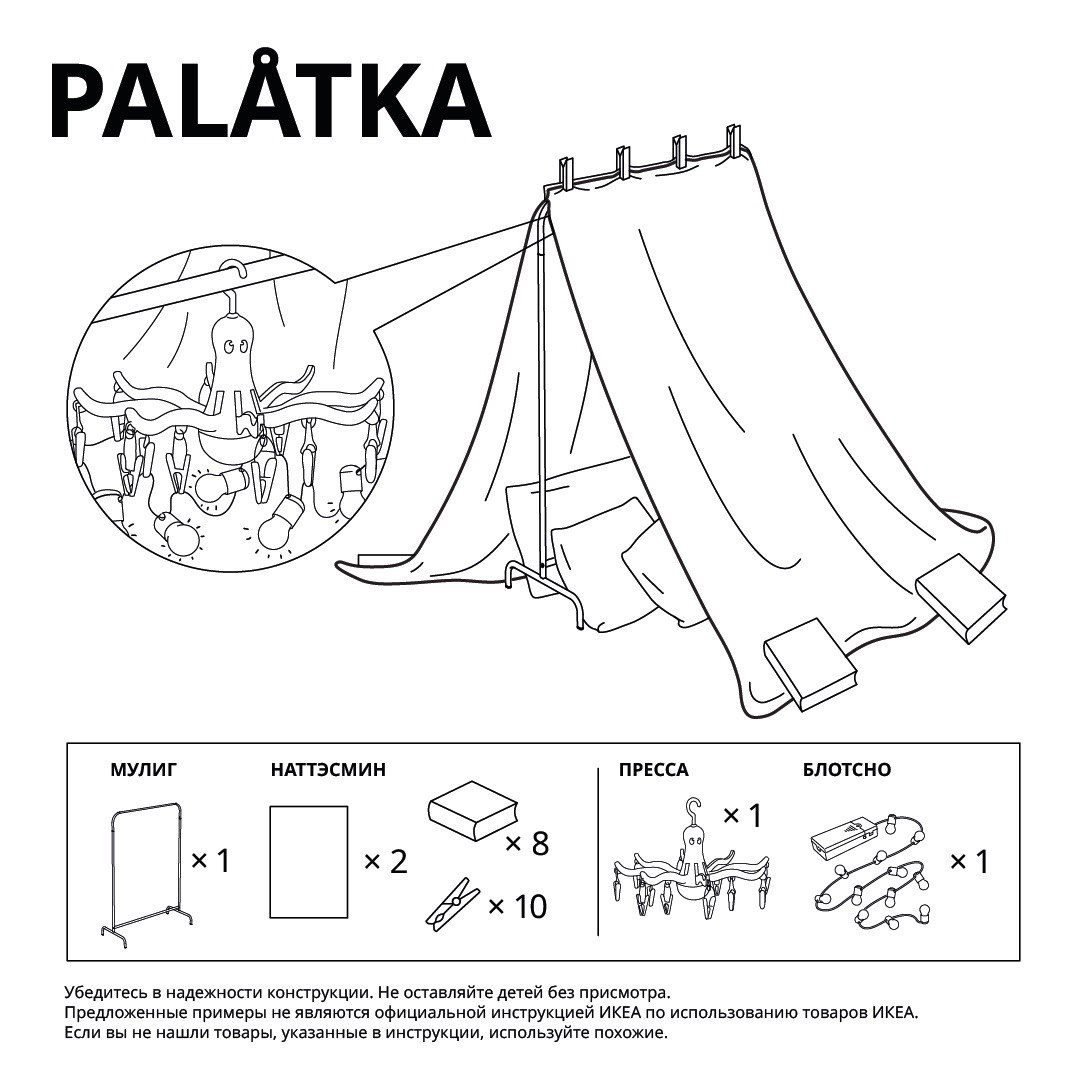 PALÅTKA

МУЛИГ

× 1

НАТТЭСМИН

× 2

× 8

× 10

ПРЕССА

× 1

БЛОТСНО

× 1

Убедитесь в надежности конструкции. Не оставляйте детей без присмотра.
Предложенные примеры не являются официальной инструкцией ИКЕА по использованию товаров ИКЕА.
Если вы не нашли товары, указанные в инструкции, используйте похожие.