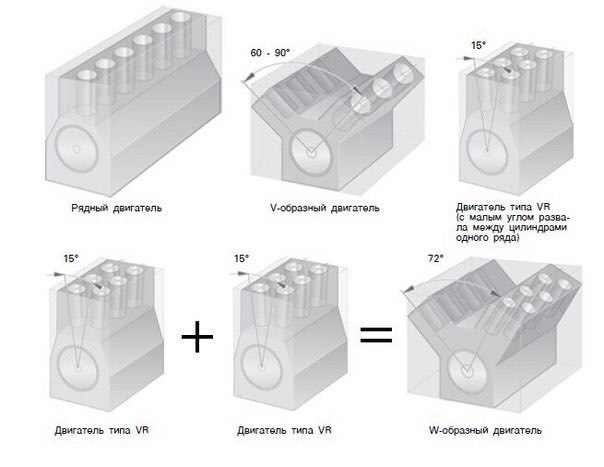 60 - 90°

15°

Рядный двигатель

V-образный двигатель

Двигатель типа VR (с малым углом развала между цилиндрами одного ряда)

15°

15°

72°

+

=

Двигатель типа VR

Двигатель типа VR

W-образный двигатель