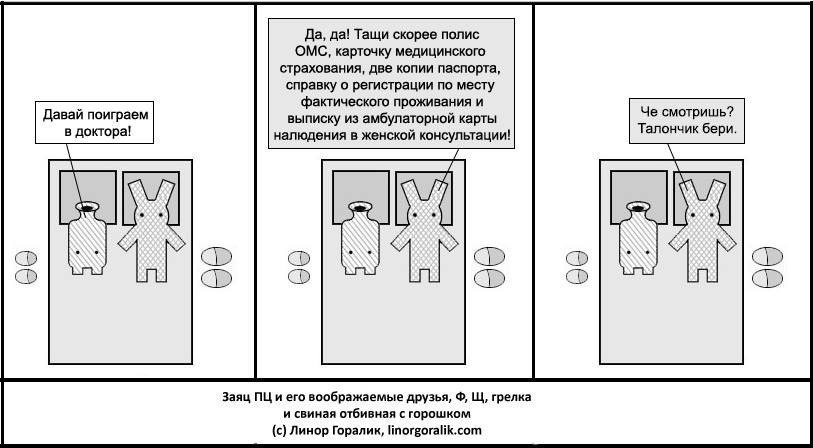 Давай поиграем в доктора!

Да, да! Тащи скорее полис ОМС, карточку медицинского страхования, две копии паспорта, справку о регистрации по месту фактического проживания и выписку из амбулаторной карты налюдения в женской консультации!

Че смотришь? Талончик бери.

Заяц ПЦ и его воображаемые друзья, Ф, Щ, грелка и свиная отбивная с горошком
(с) Линор Горалик, linorgoralik.com