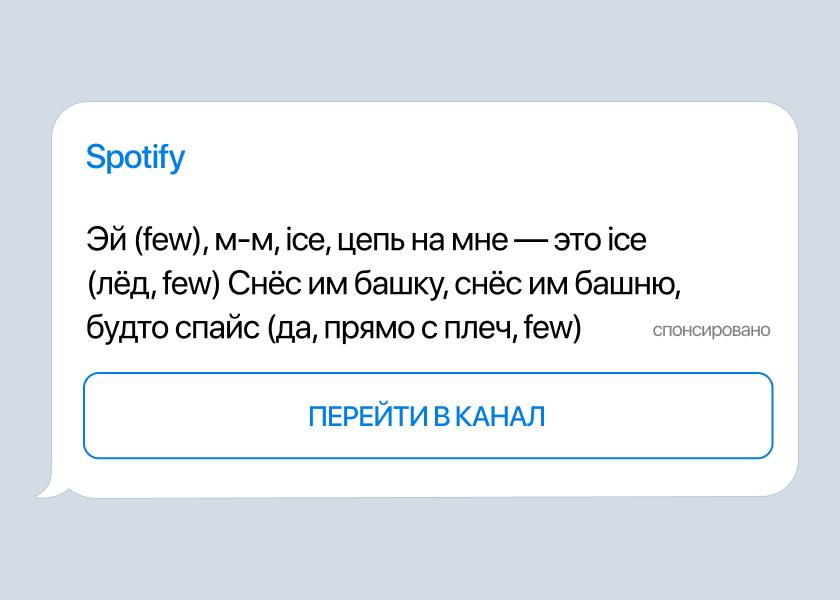 Spotify

Эй (few), м-м, ice, цепь на мне — это ice (лёд, few) Снёс им башку, снёс им башню, будто спайс (да, прямо с плеч, few) спонсировано

ПЕРЕЙТИ В КАНАЛ