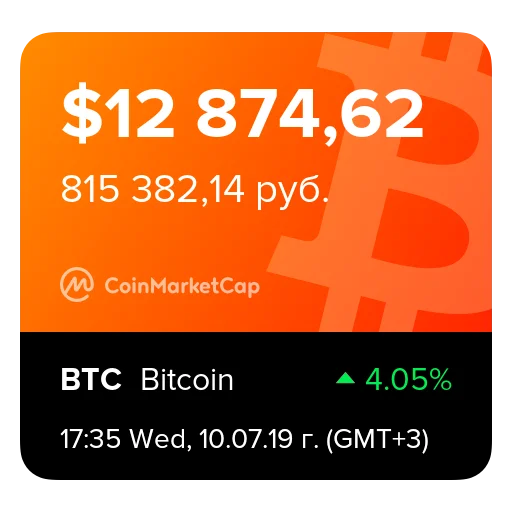 $12 874,62

815 382,14 руб.

CoinMarketCap

BTC Bitcoin ▲ 4.05%

17:35 Wed, 10.07.19 г. (GMT+3)