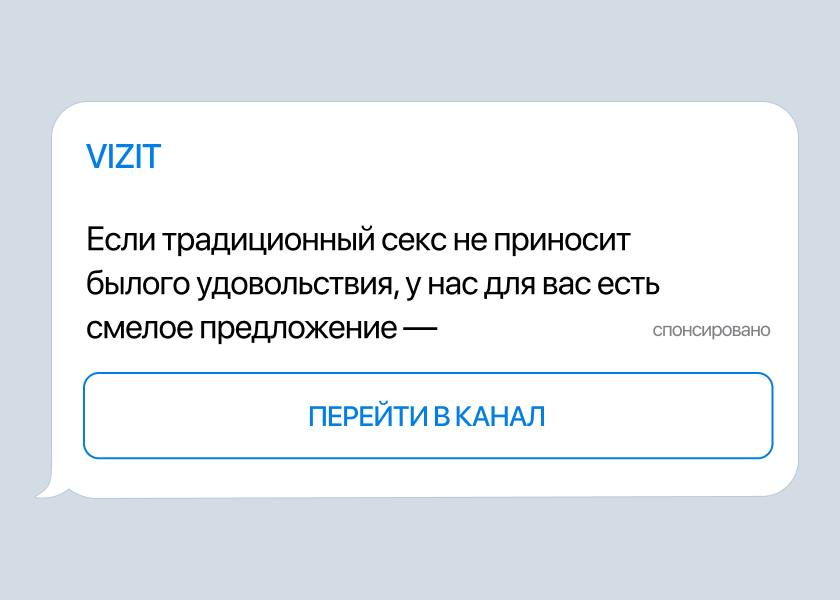 VIZIT

Если традиционный секс не приносит былого удовольствия, у нас для вас есть смелое предложение —

спонсировано

ПЕРЕЙТИ В КАНАЛ