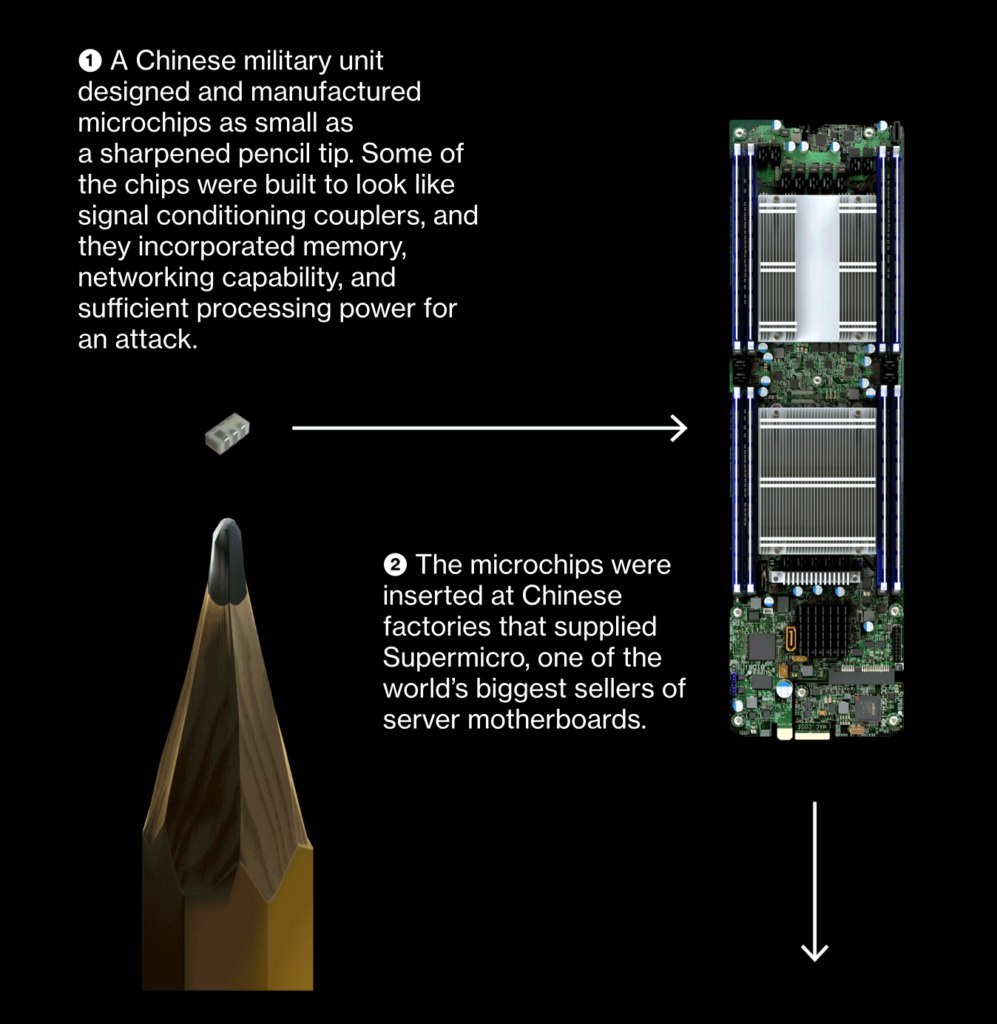 ❶ A Chinese military unit designed and manufactured microchips as small as a sharpened pencil tip. Some of the chips were built to look like signal conditioning couplers, and they incorporated memory, networking capability, and sufficient processing power for an attack.

❷ The microchips were inserted at Chinese factories that supplied Supermicro, one of the world's biggest sellers of server motherboards.