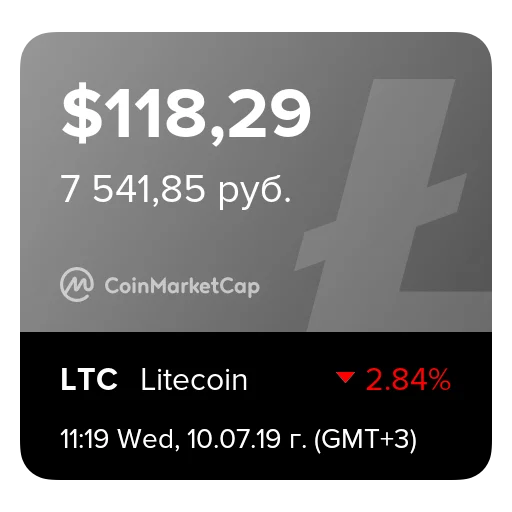 $118,29

7 541,85 руб.

CoinMarketCap

LTC Litecoin ▼ 2.84%

11:19 Wed, 10.07.19 г. (GMT+3)