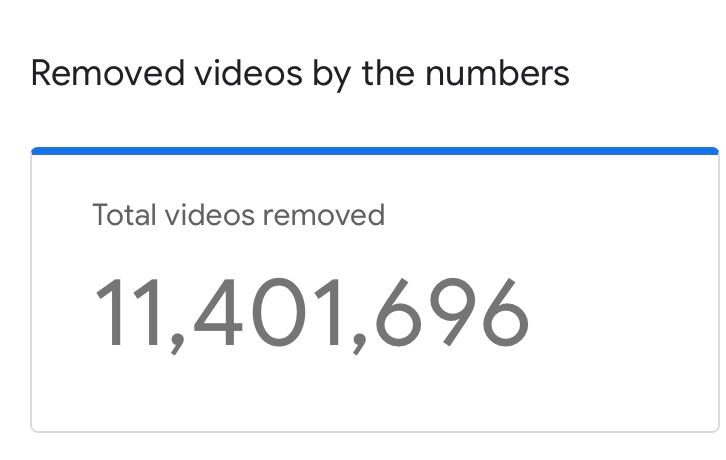 Removed videos by the numbers

Total videos removed

11,401,696