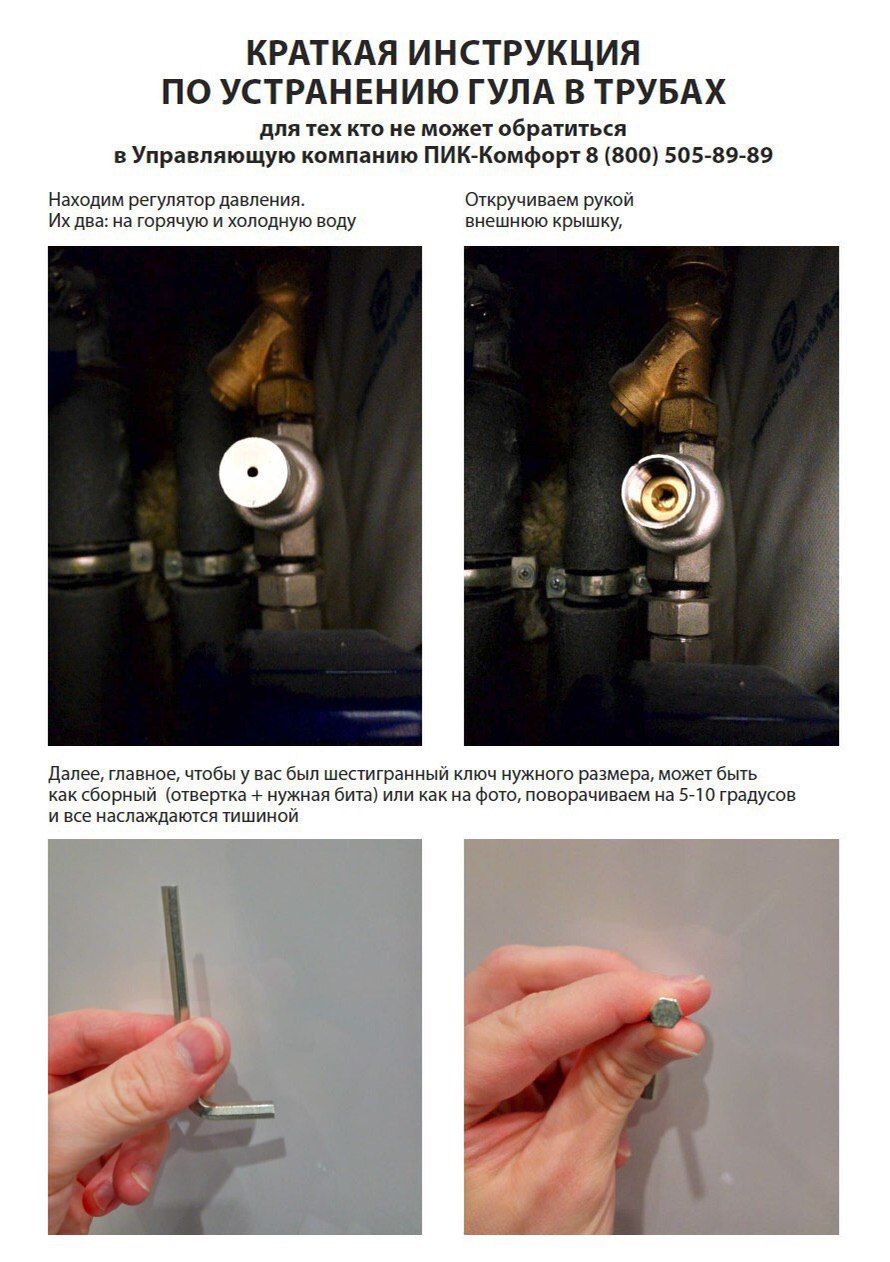 КРАТКАЯ ИНСТРУКЦИЯ
ПО УСТРАНЕНИЮ ГУЛА В ТРУБАХ
для тех кто не может обратиться
в Управляющую компанию ПИК-Комфорт 8 (800) 505-89-89

Находим регулятор давления.
Их два: на горячую и холодную воду

Откручиваем рукой
внешнюю крышку,

Далее, главное, чтобы у вас был шестигранный ключ нужного размера, может быть как сборный (отвертка + нужная бита) или как на фото, поворачиваем на 5-10 градусов и все наслаждаются тишиной