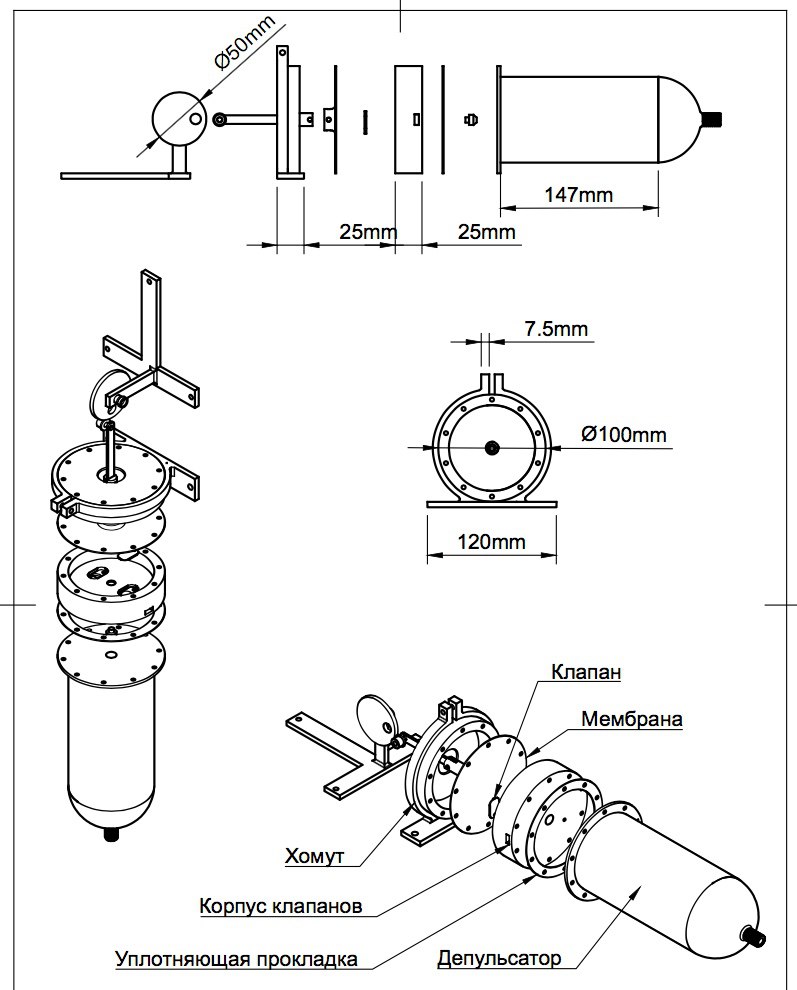 Ø50mm

147mm

25mm

25mm

7.5mm

Ø100mm

120mm

Клапан

Мембрана

Хомут

Корпус клапанов

Уплотняющая прокладка

Депульсатор