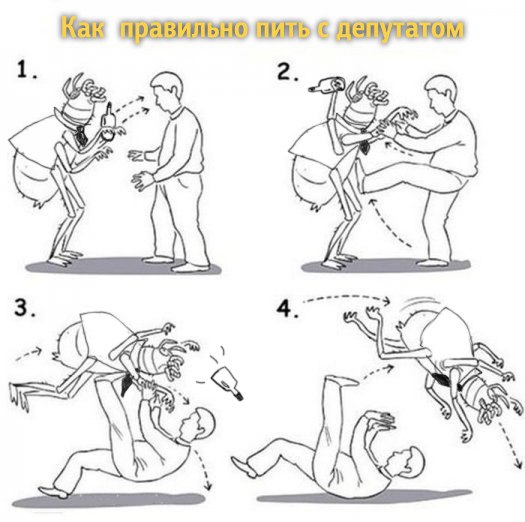 Как правильно пить с депутатом

1.

2.

3.

4.