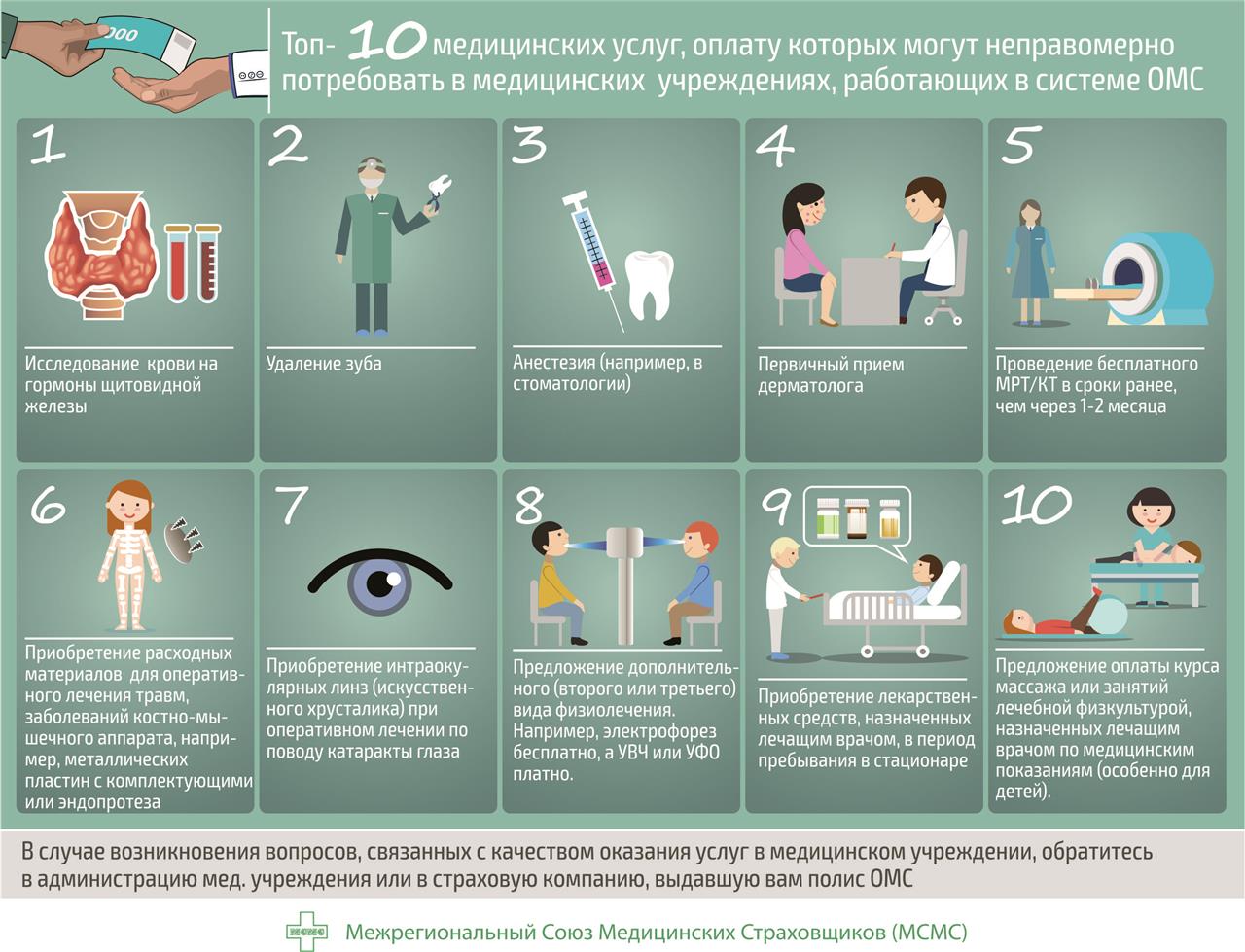 000

Топ- 10 медицинских услуг, оплату которых могут неправомерно потребовать в медицинских учреждениях, работающих в системе ОМС

1

Исследование крови на гормоны щитовидной железы

2

Удаление зуба

3

Анестезия (например, в стоматологии)

4

Первичный прием дерматолога

5

Проведение бесплатного МРТ/КТ в сроки ранее, чем через 1-2 месяца

6

Приобретение расходных материалов для оперативного лечения травм, заболеваний костно-мышечного аппарата, например, металлических пластин с комплектующими или эндопротеза

7

Приобретение интраокулярных линз (искусственного хрусталика) при оперативном лечении по поводу катаракты глаза

8

Предложение дополнительного (второго или третьего) вида физиолечения. Например, электрофорез бесплатно, а УВЧ или УФО платно.

9

Приобретение лекарственных средств, назначенных лечащим врачом, в период пребывания в стационаре

10

Предложение оплаты курса массажа или занятий лечебной физкультурой, назначенных лечащим врачом по медицинским показаниям (особенно для детей).

В случае возникновения вопросов, связанных с качеством оказания услуг в медицинском учреждении, обратитесь в администрацию мед. учреждения или в страховую компанию, выдавшую вам полис ОМС

МСМС

Межрегиональный Союз Медицинских Страховщиков (МСМС)