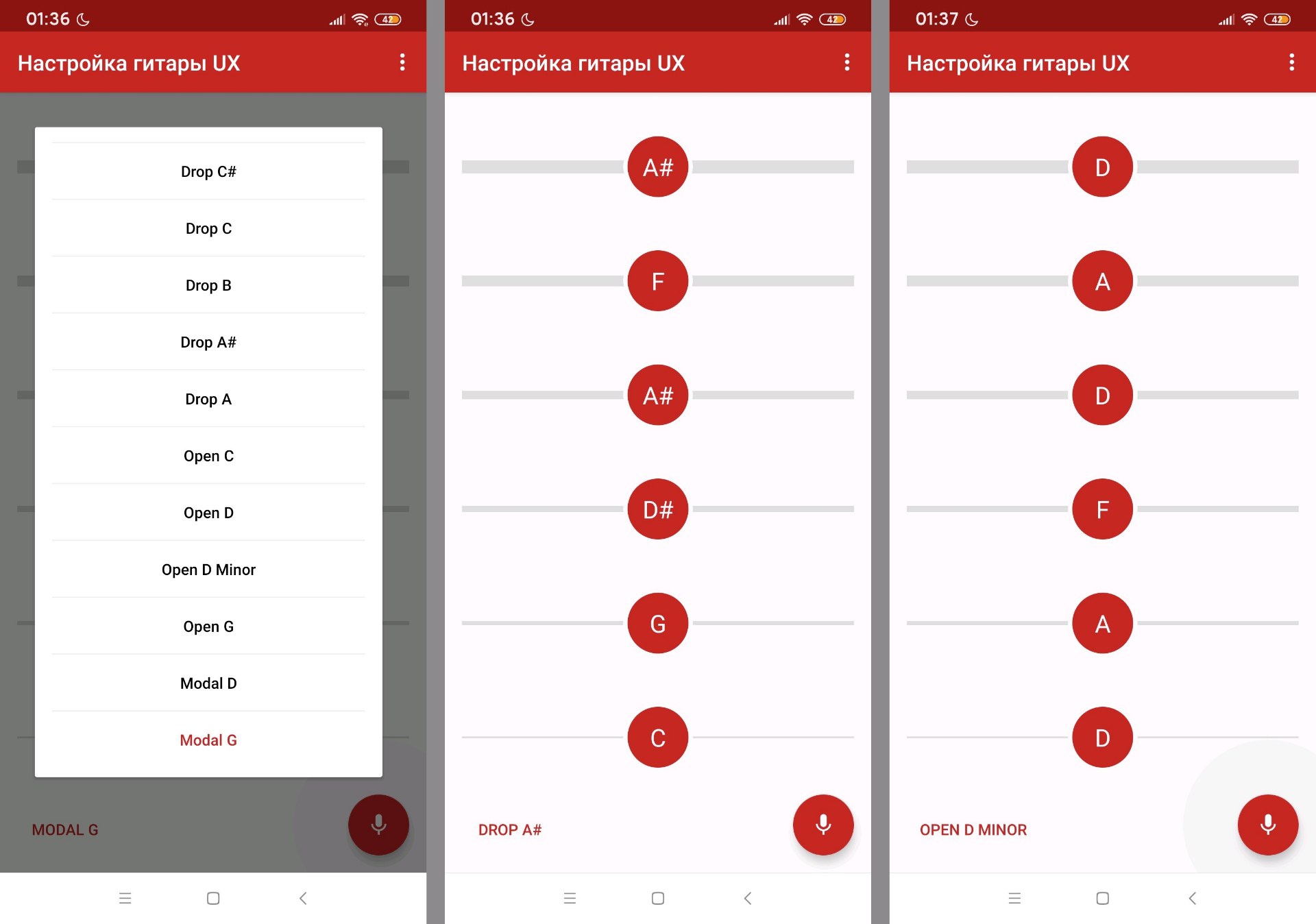 01:36

42

Настройка гитары UX

Drop C#

Drop C

Drop B

Drop A#

Drop A

Open C

Open D

Open D Minor

Open G

Modal D

Modal G

MODAL G

01:36

42

Настройка гитары UX

A#

F

A#

D#

G

C

DROP A#

01:37

42

Настройка гитары UX

D

A

D

F

A

D

OPEN D MINOR