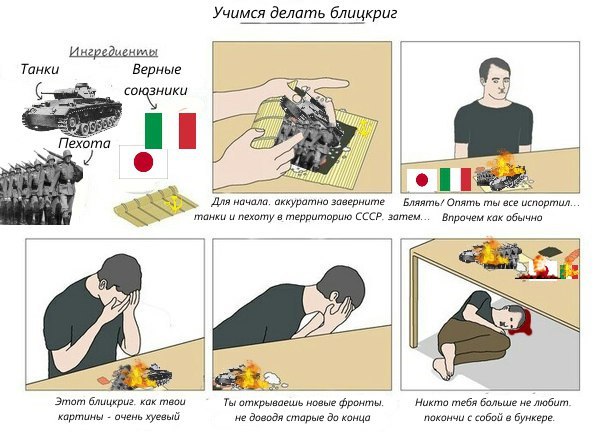 Учимся делать блицкриг

Ингредиенты

Танки

Верные союзники

Пехота

Для начала. аккуратно заверните танки и пехоту в территорию СССР. затем...

Бляять! Опять ты все испортил... Впрочем как обычно

Этот блицкриг. как твои картины - очень хуевый

Ты открываешь новые фронты. не доводя старые до конца

Никто тебя больше не любит. покончи с собой в бункере.