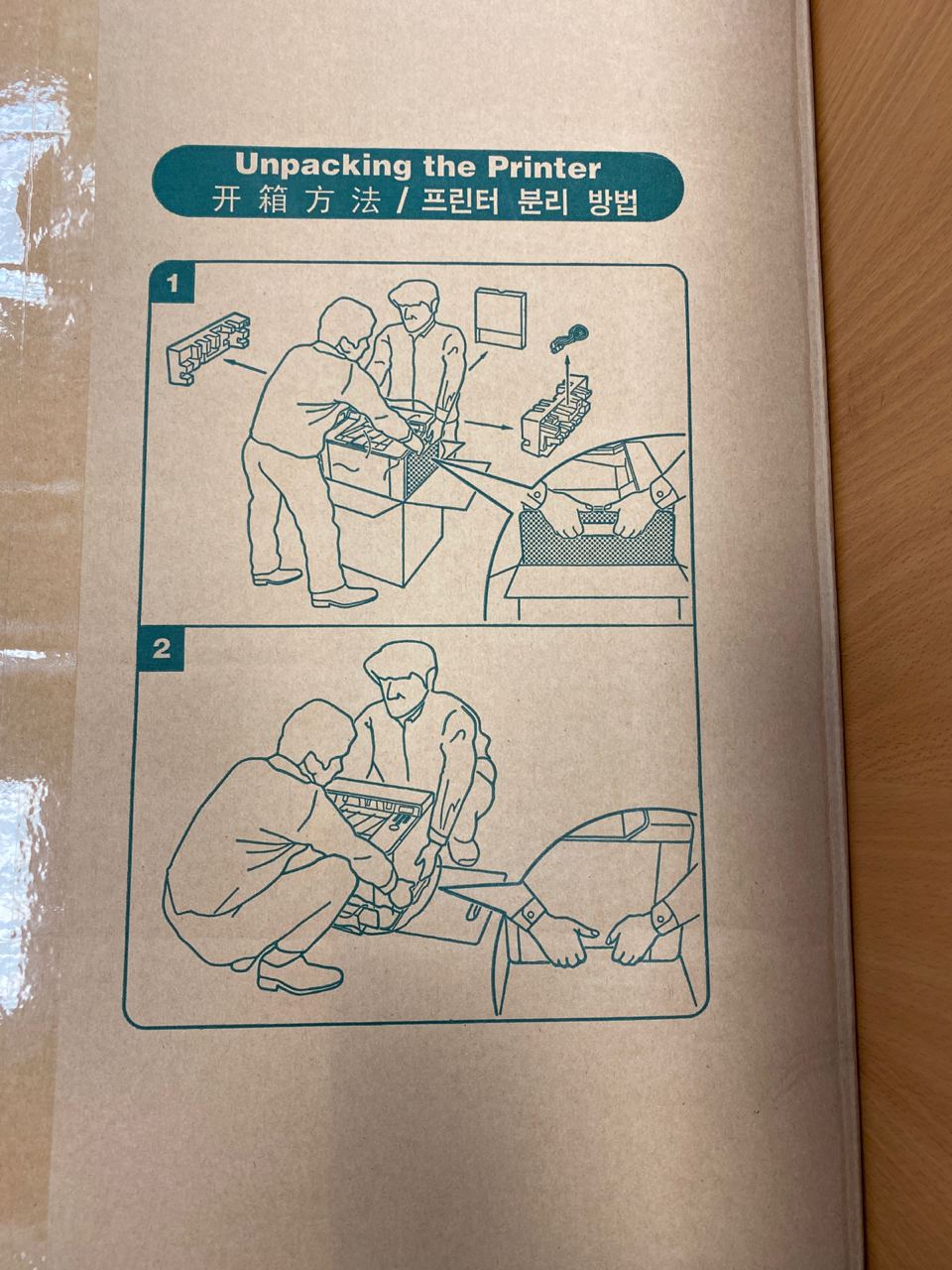 Unpacking the Printer
开箱方法 / 프린터 분리 방법

1

2