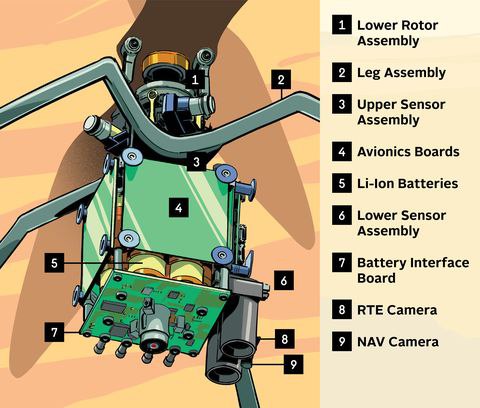 1
2
3
4
5
6
7
8
9

1 Lower Rotor Assembly

2 Leg Assembly

3 Upper Sensor Assembly

4 Avionics Boards

5 Li-Ion Batteries

6 Lower Sensor Assembly

7 Battery Interface Board

8 RTE Camera

9 NAV Camera