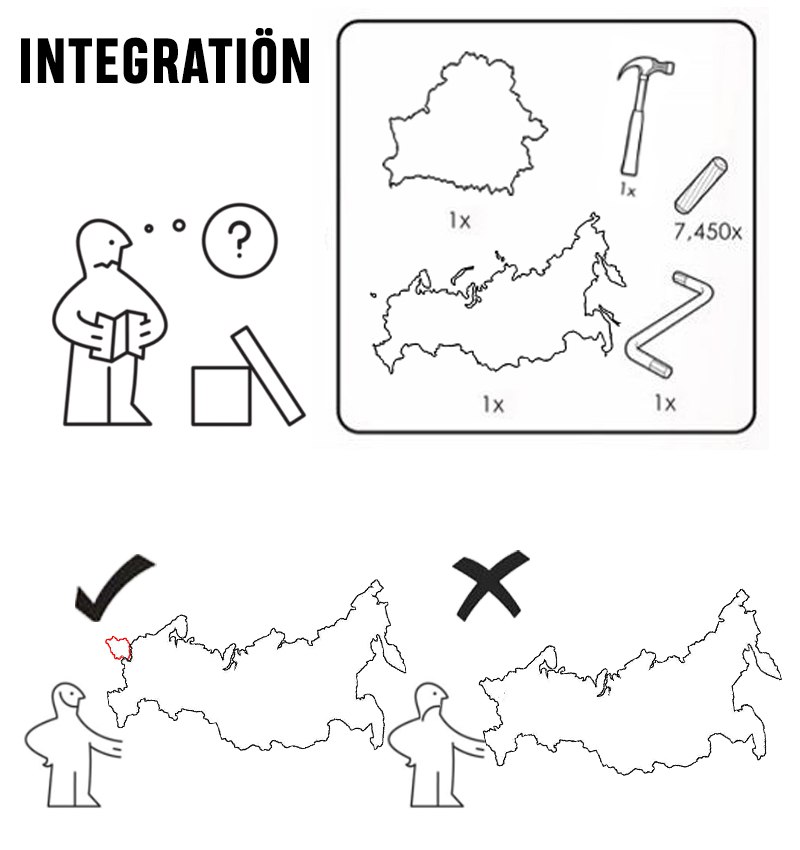 INTEGRATIÖN

?

1x

1x

7,450x

1x

1x