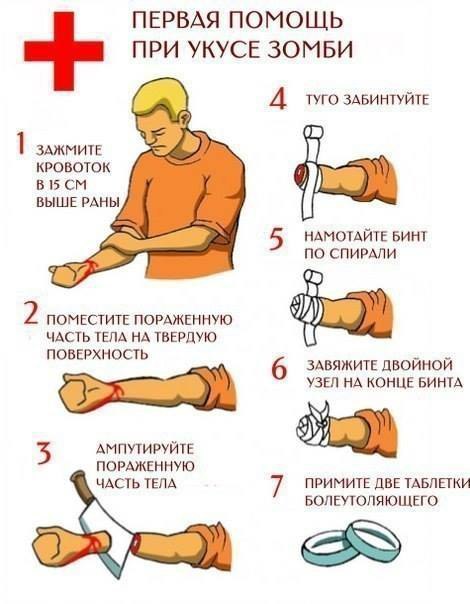 ПЕРВАЯ ПОМОЩЬ ПРИ УКУСЕ ЗОМБИ

1 ЗАЖМИТЕ КРОВОТОК В 15 СМ ВЫШЕ РАНЫ

2 ПОМЕСТИТЕ ПОРАЖЕННУЮ ЧАСТЬ ТЕЛА НА ТВЕРДУЮ ПОВЕРХНОСТЬ

3 АМПУТИРУЙТЕ ПОРАЖЕННУЮ ЧАСТЬ ТЕЛА

4 ТУГО ЗАБИНТУЙТЕ

5 НАМОТАЙТЕ БИНТ ПО СПИРАЛИ

6 ЗАВЯЖИТЕ ДВОЙНОЙ УЗЕЛ НА КОНЦЕ БИНТА

7 ПРИМИТЕ ДВЕ ТАБЛЕТКИ БОЛЕУТОЛЯЮЩЕГО