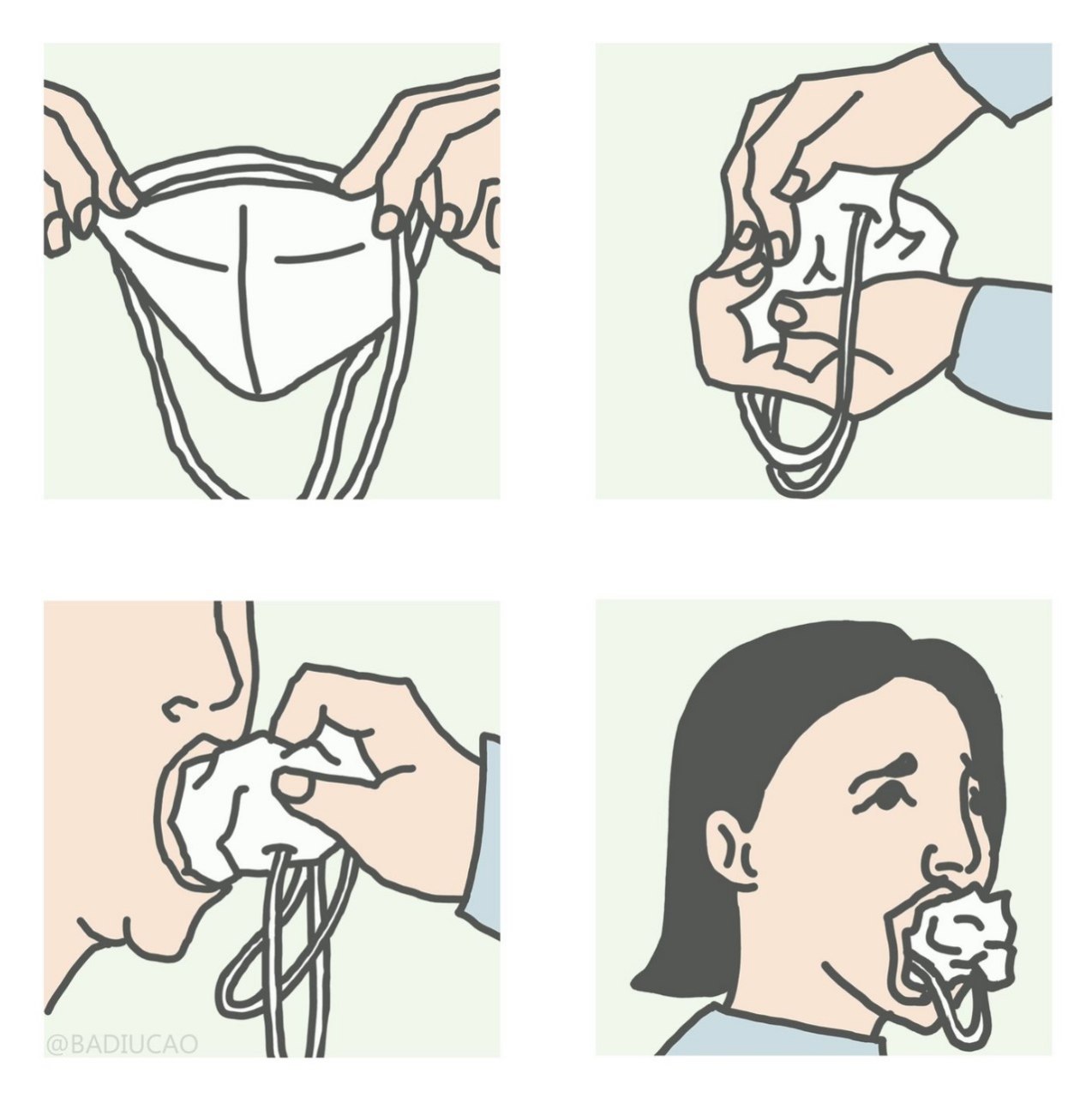 @BADIUCAO