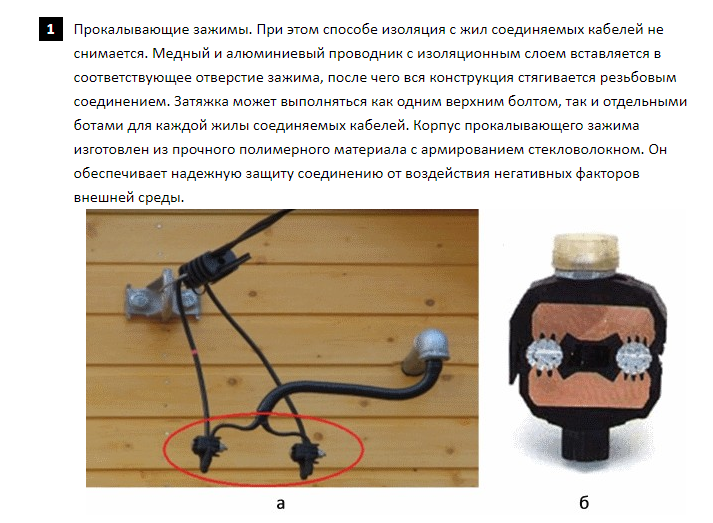 1 Прокалывающие зажимы. При этом способе изоляция с жил соединяемых кабелей не снимается. Медный и алюминиевый проводник с изоляционным слоем вставляется в соответствующее отверстие зажима, после чего вся конструкция стягивается резьбовым соединением. Затяжка может выполняться как одним верхним болтом, так и отдельными ботами для каждой жилы соединяемых кабелей. Корпус прокалывающего зажима изготовлен из прочного полимерного материала с армированием стекловолокном. Он обеспечивает надежную защиту соединению от воздействия негативных факторов внешней среды.

а

б