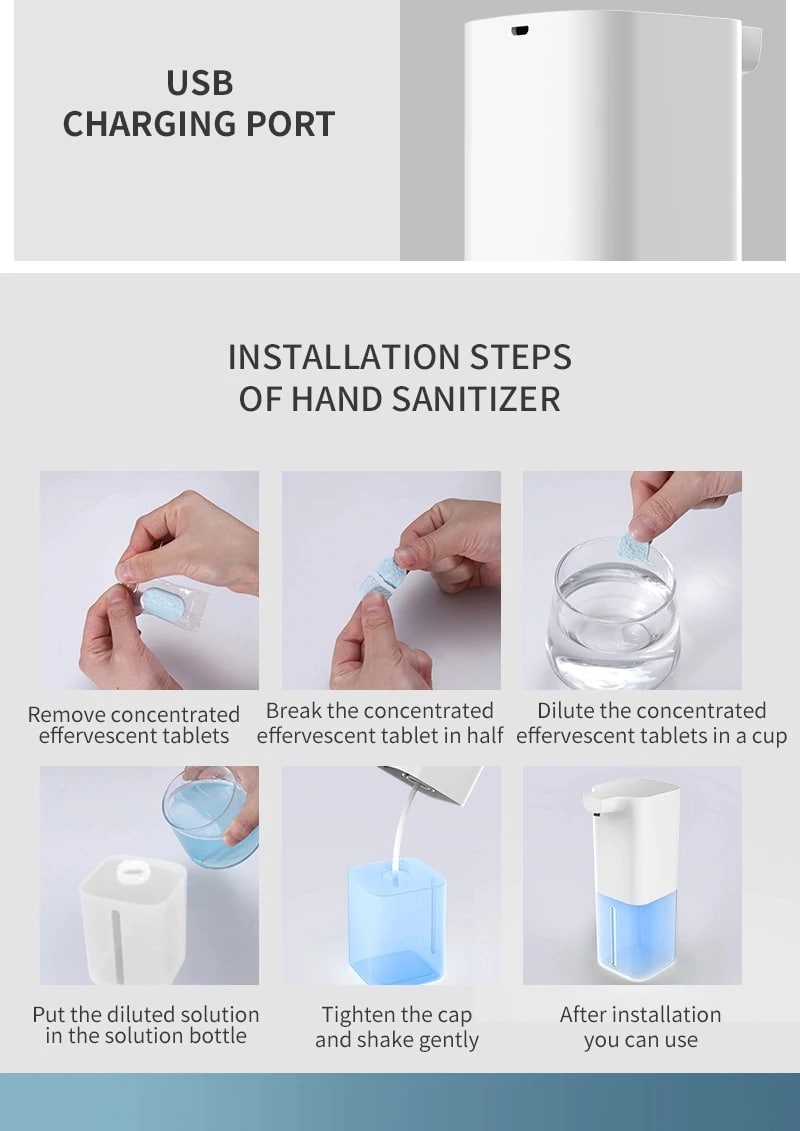 USB
CHARGING PORT

INSTALLATION STEPS
OF HAND SANITIZER

Remove concentrated effervescent tablets

Break the concentrated effervescent tablet in half

Dilute the concentrated effervescent tablets in a cup

Put the diluted solution in the solution bottle

Tighten the cap and shake gently

After installation you can use