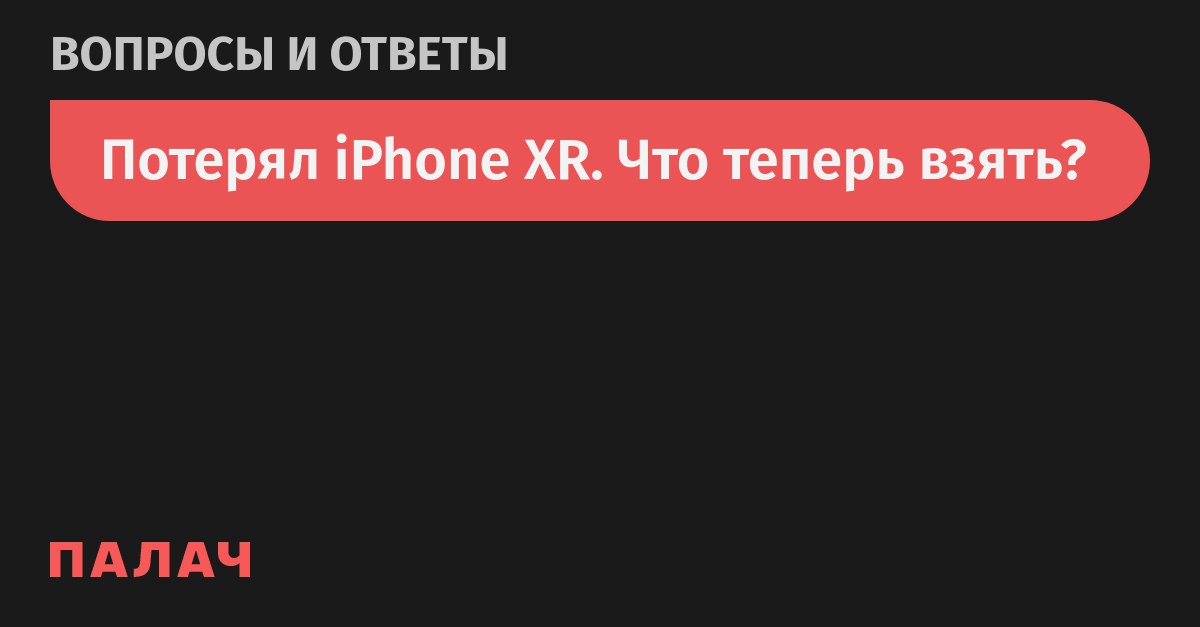 ВОПРОСЫ И ОТВЕТЫ

Потерял iPhone XR. Что теперь взять?

ПАЛАЧ