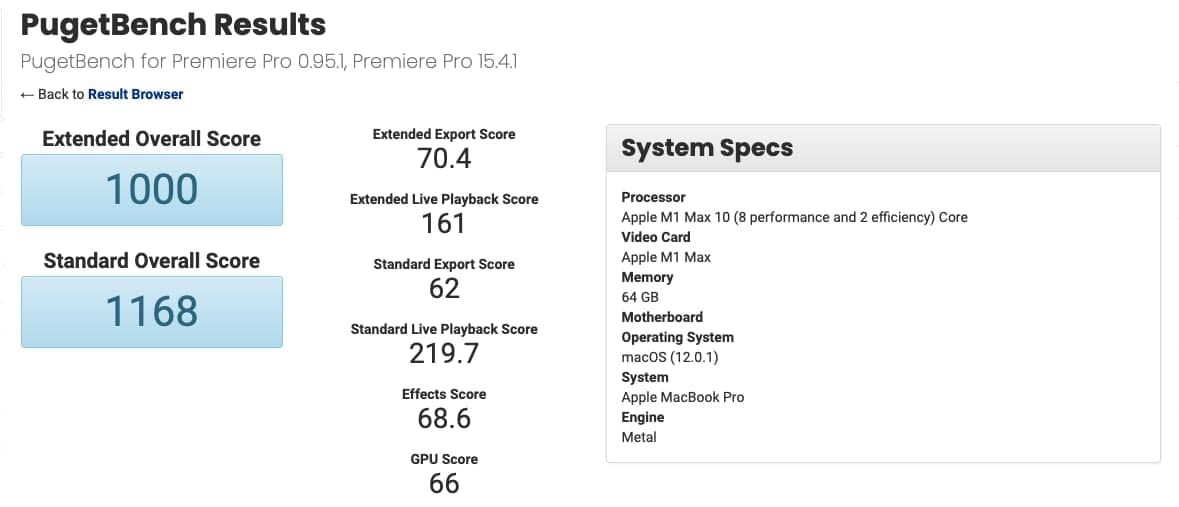 PugetBench Results

PugetBench for Premiere Pro 0.95.1, Premiere Pro 15.4.1

← Back to Result Browser

Extended Overall Score
1000

Standard Overall Score
1168

Extended Export Score
70.4

Extended Live Playback Score
161

Standard Export Score
62

Standard Live Playback Score
219.7

Effects Score
68.6

GPU Score
66

System Specs

Processor
Apple M1 Max 10 (8 performance and 2 efficiency) Core
Video Card
Apple M1 Max
Memory
64 GB
Motherboard
Operating System
macOS (12.0.1)
System
Apple MacBook Pro
Engine
Metal