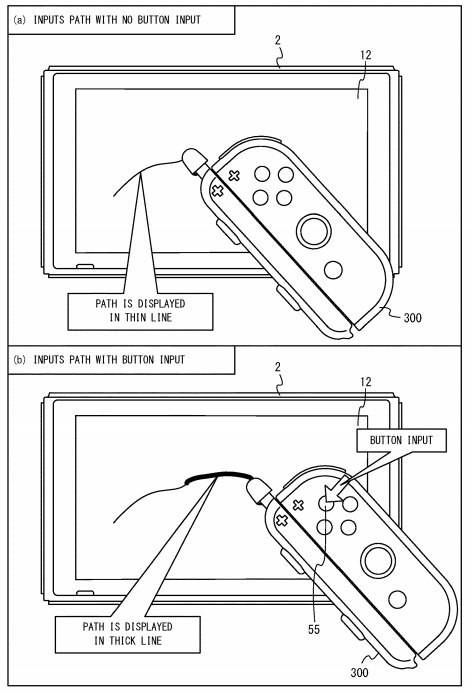 (a) INPUTS PATH WITH NO BUTTON INPUT

2

12

PATH IS DISPLAYED IN THIN LINE

300

(b) INPUTS PATH WITH BUTTON INPUT

2

12

BUTTON INPUT

PATH IS DISPLAYED IN THICK LINE

55

300