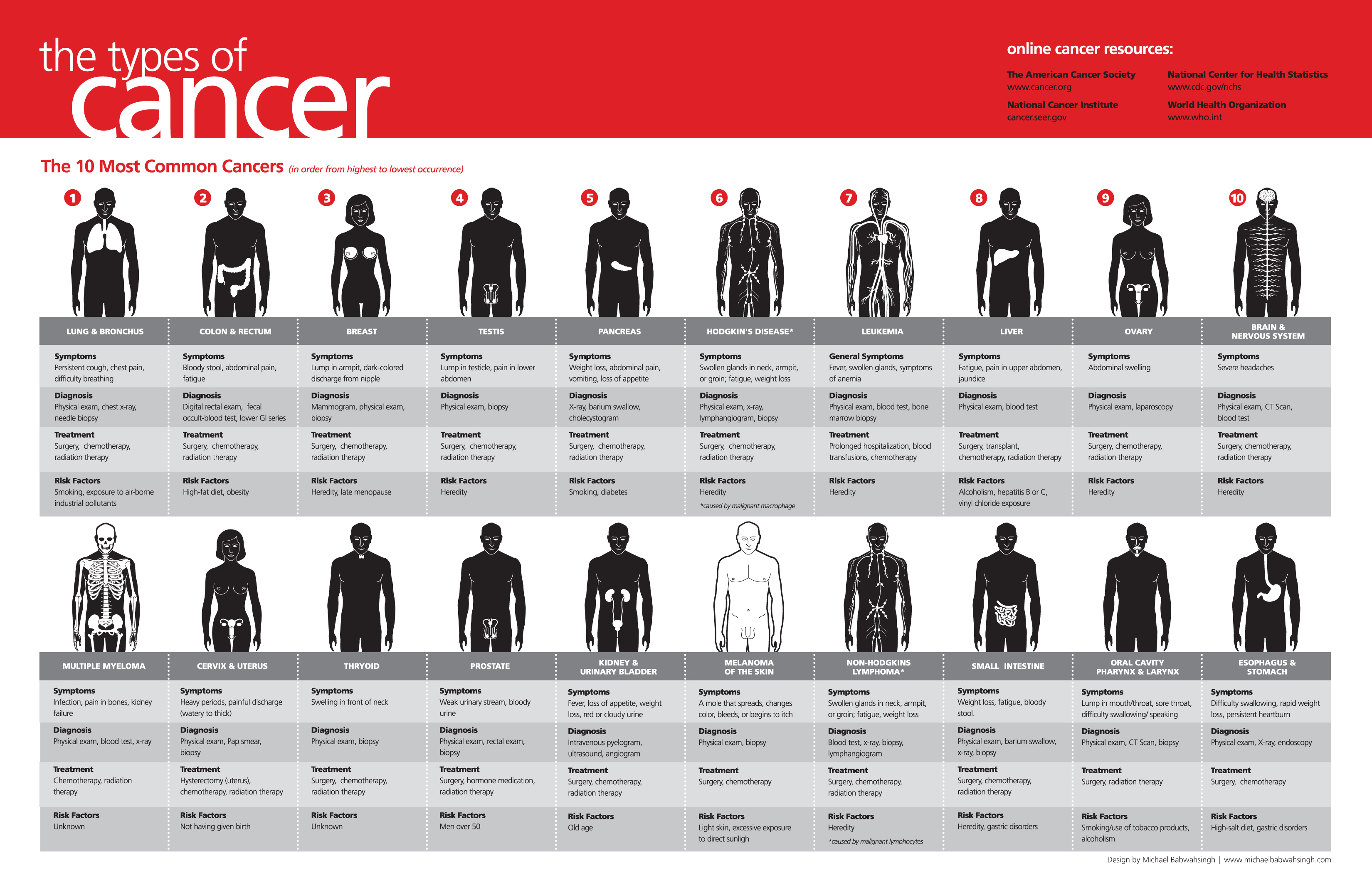 the types of cancer

online cancer resources:

The American Cancer Society
www.cancer.org

National Cancer Institute
cancer.seer.gov

National Center for Health Statistics
www.cdc.gov/nchs

World Health Organization
www.who.int

The 10 Most Common Cancers (in order from highest to lowest occurrence)

1 LUNG & BRONCHUS
Symptoms
Persistent cough, chest pain, difficulty breathing
Diagnosis
Physical exam, chest x-ray, needle biopsy
Treatment
Surgery, chemotherapy, radiation therapy
Risk Factors
Smoking, exposure to air-borne industrial pollutants

2 COLON & RECTUM
Symptoms
Bloody stool, abdominal pain, fatigue
Diagnosis
Digital rectal exam, fecal occult-blood test, lower GI series
Treatment
Surgery, chemotherapy, radiation therapy
Risk Factors
High-fat diet, obesity

3 BREAST
Symptoms
Lump in armpit, dark-colored discharge from nipple
Diagnosis
Mammogram, physical exam, biopsy
Treatment
Surgery, chemotherapy, radiation therapy
Risk Factors
Heredity, late menopause

4 TESTIS
Symptoms
Lump in testicle, pain in lower abdomen
Diagnosis
Physical exam, biopsy
Treatment
Surgery, chemotherapy, radiation therapy
Risk Factors
Heredity

5 PANCREAS
Symptoms
Weight loss, abdominal pain, vomiting, loss of appetite
Diagnosis
X-ray, barium swallow, cholecystogram
Treatment
Surgery, chemotherapy, radiation therapy
Risk Factors
Smoking, diabetes

6 HODGKIN'S DISEASE*
Symptoms
Swollen glands in neck, armpit, or groin; fatigue, weight loss
Diagnosis
Physical exam, x-ray, lymphangiogram, biopsy
Treatment
Surgery, chemotherapy, radiation therapy
Risk Factors
Heredity
*caused by malignant macrophage

7 LEUKEMIA
General Symptoms
Fever, swollen glands, symptoms of anemia
Diagnosis
Physical exam, blood test, bone marrow biopsy
Treatment
Prolonged hospitalization, blood transfusions, chemotherapy
Risk Factors
Heredity

8 LIVER
Symptoms
Fatigue, pain in upper abdomen, jaundice
Diagnosis
Physical exam, blood test
Treatment
Surgery, transplant, chemotherapy, radiation therapy
Risk Factors
Alcoholism, hepatitis B or C, vinyl chloride exposure

9 OVARY
Symptoms
Abdominal swelling
Diagnosis
Physical exam, laparoscopy
Treatment
Surgery, chemotherapy, radiation therapy
Risk Factors
Heredity

10 BRAIN & NERVOUS SYSTEM
Symptoms
Severe headaches
Diagnosis
Physical exam, CT Scan, blood test
Treatment
Surgery, chemotherapy, radiation therapy
Risk Factors
Heredity

MULTIPLE MYELOMA
Symptoms
Infection, pain in bones, kidney failure
Diagnosis
Physical exam, blood test, x-ray
Treatment
Chemotherapy, radiation therapy
Risk Factors
Unknown

CERVIX & UTERUS
Symptoms
Heavy periods, painful discharge (watery to thick)
Diagnosis
Physical exam, Pap smear, biopsy
Treatment
Hysterectomy (uterus), chemotherapy, radiation therapy
Risk Factors
Not having given birth

THRYOID
Symptoms
Swelling in front of neck
Diagnosis
Physical exam, biopsy
Treatment
Surgery, chemotherapy, radiation therapy
Risk Factors
Unknown

PROSTATE
Symptoms
Weak urinary stream, bloody urine
Diagnosis
Physical exam, rectal exam, biopsy
Treatment
Surgery, hormone medication, radiation therapy
Risk Factors
Men over 50

KIDNEY & URINARY BLADDER
Symptoms
Fever, loss of appetite, weight loss, red or cloudy urine
Diagnosis
Intravenous pyelogram, ultrasound, angiogram
Treatment
Surgery, chemotherapy, radiation therapy
Risk Factors
Old age

MELANOMA OF THE SKIN
Symptoms
A mole that spreads, changes color, bleeds, or begins to itch
Diagnosis
Physical exam, biopsy
Treatment
Surgery, chemotherapy
Risk Factors
Light skin, excessive exposure to direct sunligh

NON-HODGKINS LYMPHOMA*
Symptoms
Swollen glands in neck, armpit, or groin; fatigue, weight loss
Diagnosis
Blood test, x-ray, biopsy, lymphangiogram
Treatment
Surgery, chemotherapy, radiation therapy
Risk Factors
Heredity
*caused by malignant lymphocytes

SMALL INTESTINE
Symptoms
Weight loss, fatigue, bloody stool.
Diagnosis
Physical exam, barium swallow, x-ray, biopsy
Treatment
Surgery, chemotherapy, radiation therapy
Risk Factors
Heredity, gastric disorders

ORAL CAVITY PHARYNX & LARYNX
Symptoms
Lump in mouth/throat, sore throat, difficulty swallowing/ speaking
Diagnosis
Physical exam, CT Scan, biopsy
Treatment
Surgery, radiation therapy
Risk Factors
Smoking/use of tobacco products, alcoholism

ESOPHAGUS & STOMACH
Symptoms
Difficulty swallowing, rapid weight loss, persistent heartburn
Diagnosis
Physical exam, X-ray, endoscopy
Treatment
Surgery, chemotherapy
Risk Factors
High-salt diet, gastric disorders

Design by Michael Babwahsingh | www.michaelbabwahsingh.com