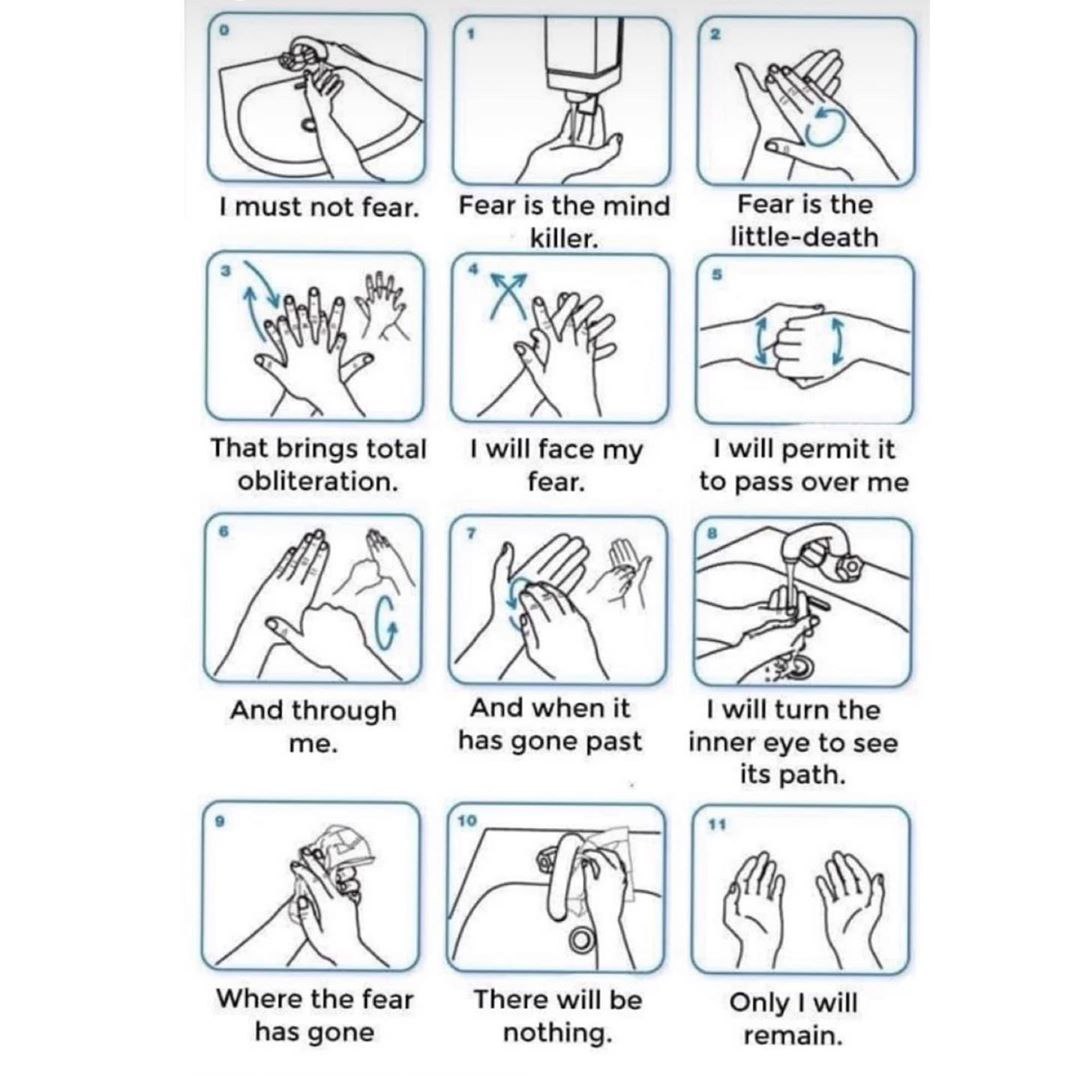 0

I must not fear.

1

Fear is the mind killer.

2

Fear is the little-death

3

That brings total obliteration.

4

I will face my fear.

5

I will permit it to pass over me

6

And through me.

7

And when it has gone past

8

I will turn the inner eye to see its path.

9

Where the fear has gone

10

There will be nothing.

11

Only I will remain.