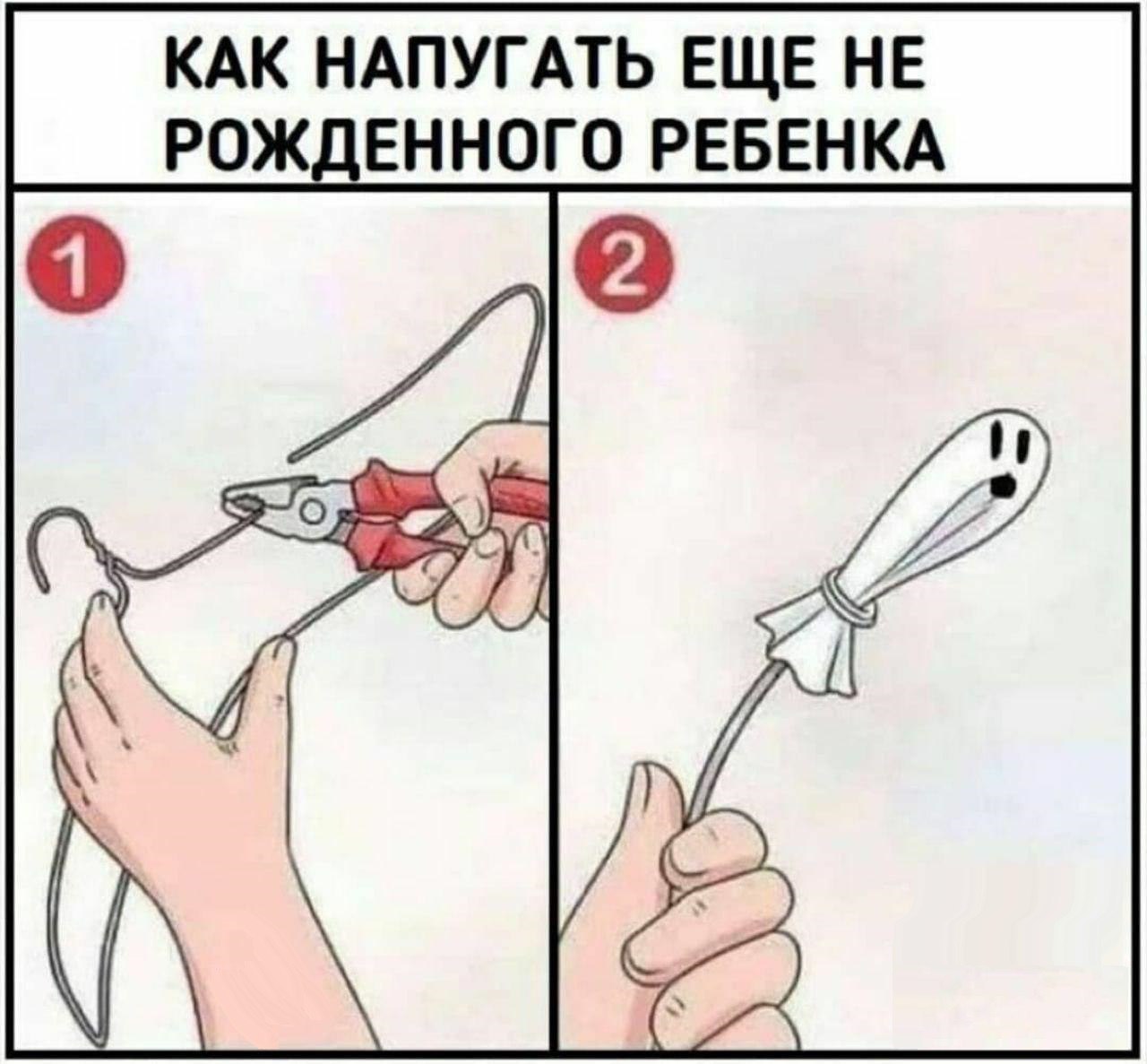 КАК НАПУГАТЬ ЕЩЕ НЕ РОЖДЕННОГО РЕБЕНКА

1

2