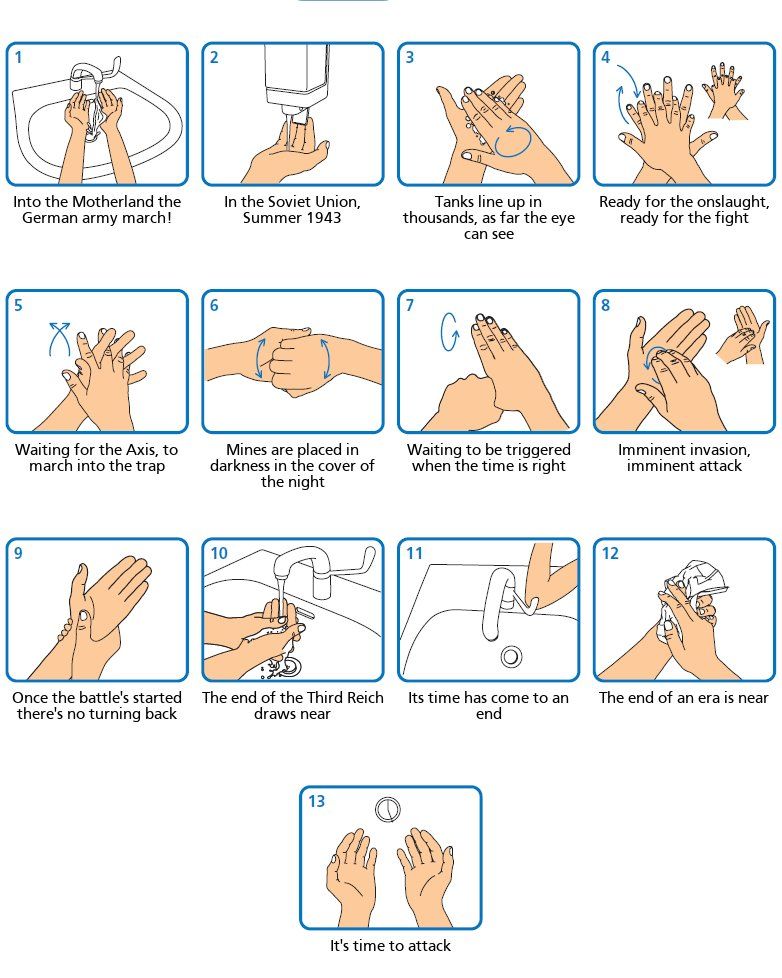 1
Into the Motherland the German army march!

2
In the Soviet Union, Summer 1943

3
Tanks line up in thousands, as far the eye can see

4
Ready for the onslaught, ready for the fight

5
Waiting for the Axis, to march into the trap

6
Mines are placed in darkness in the cover of the night

7
Waiting to be triggered when the time is right

8
Imminent invasion, imminent attack

9
Once the battle's started there's no turning back

10
The end of the Third Reich draws near

11
Its time has come to an end

12
The end of an era is near

13
It's time to attack