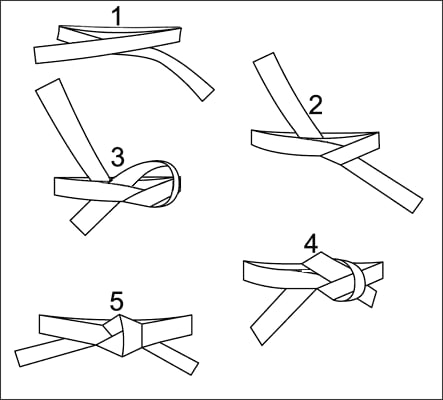 1

2

3

4

5