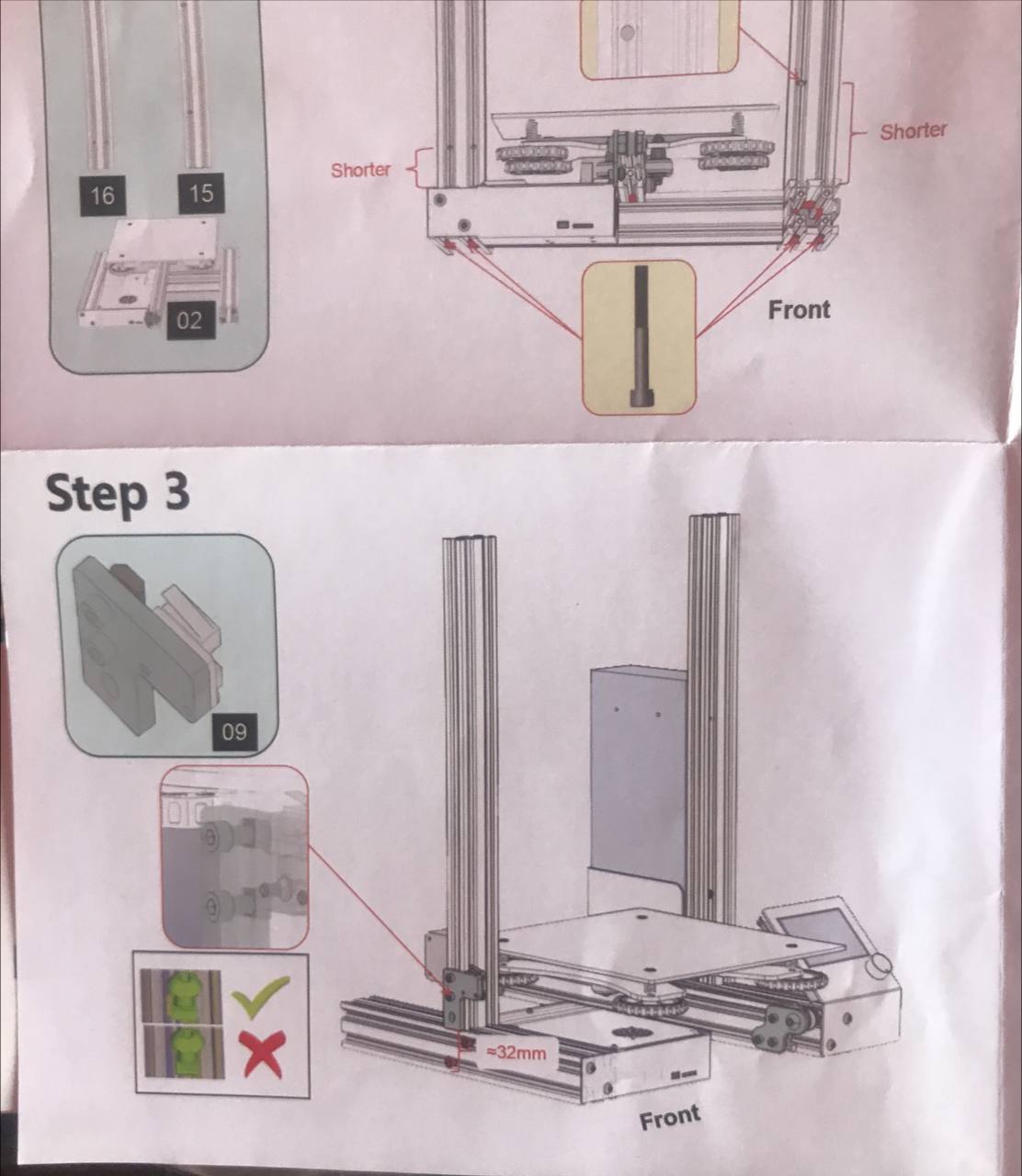 16

15

02

Shorter

Shorter

Front

Step 3

09

≈32mm

Front