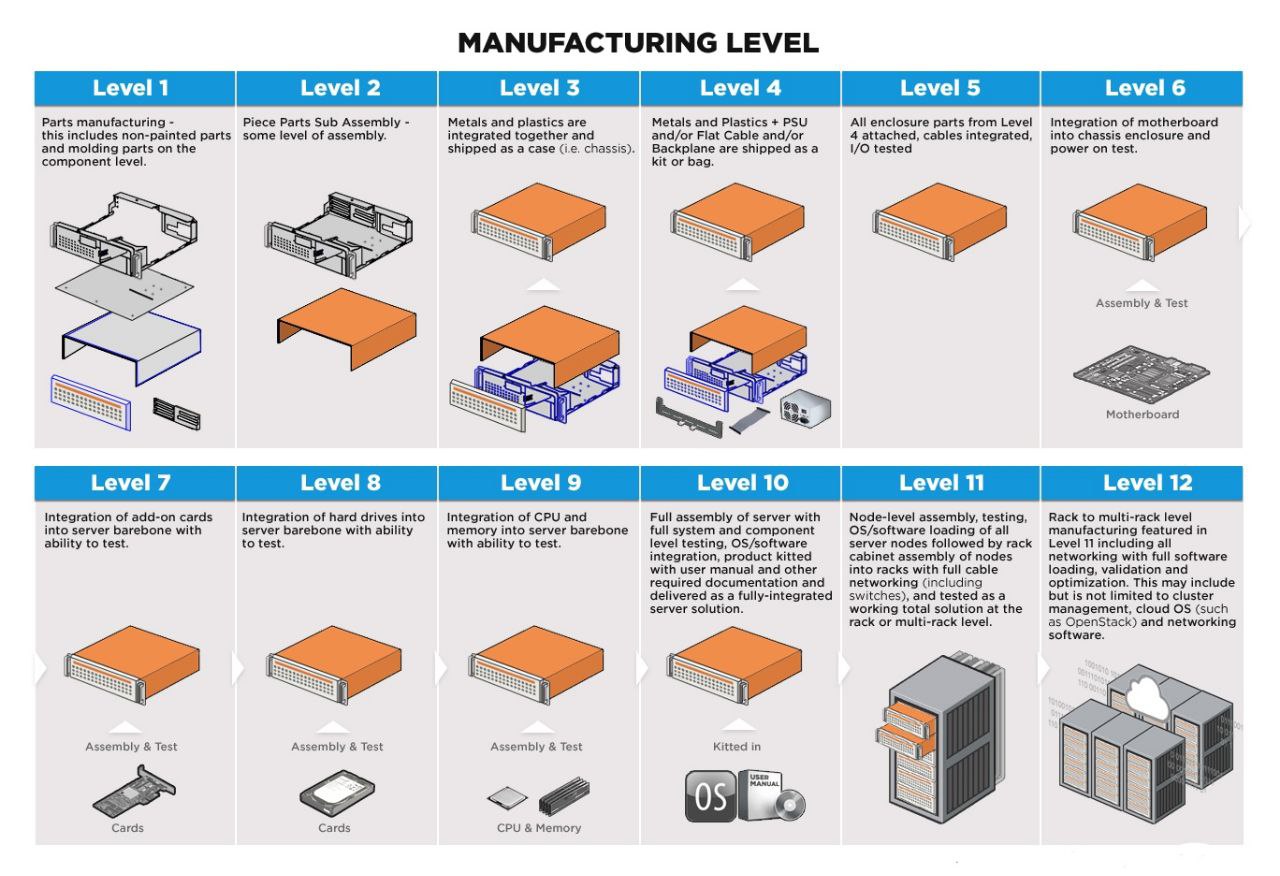 MANUFACTURING LEVEL

Level 1

Parts manufacturing - this includes non-painted parts and molding parts on the component level.

Level 2

Piece Parts Sub Assembly - some level of assembly.

Level 3

Metals and plastics are integrated together and shipped as a case (i.e. chassis).

Level 4

Metals and Plastics + PSU and/or Flat Cable and/or Backplane are shipped as a kit or bag.

Level 5

All enclosure parts from Level 4 attached, cables integrated, I/O tested

Level 6

Integration of motherboard into chassis enclosure and power on test.

Assembly & Test

Motherboard

Level 7

Integration of add-on cards into server barebone with ability to test.

Assembly & Test

Cards

Level 8

Integration of hard drives into server barebone with ability to test.

Assembly & Test

Cards

Level 9

Integration of CPU and memory into server barebone with ability to test.

Assembly & Test

CPU & Memory

Level 10

Full assembly of server with full system and component level testing, OS/software integration, product kitted with user manual and other required documentation and delivered as a fully-integrated server solution.

Kitted in

OS

USER MANUAL

Level 11

Node-level assembly, testing, OS/software loading of all server nodes followed by rack cabinet assembly of nodes into racks with full cable networking (including switches), and tested as a working total solution at the rack or multi-rack level.

Level 12

Rack to multi-rack level manufacturing featured in Level 11 including all networking with full software loading, validation and optimization. This may include but is not limited to cluster management, cloud OS (such as OpenStack) and networking software.