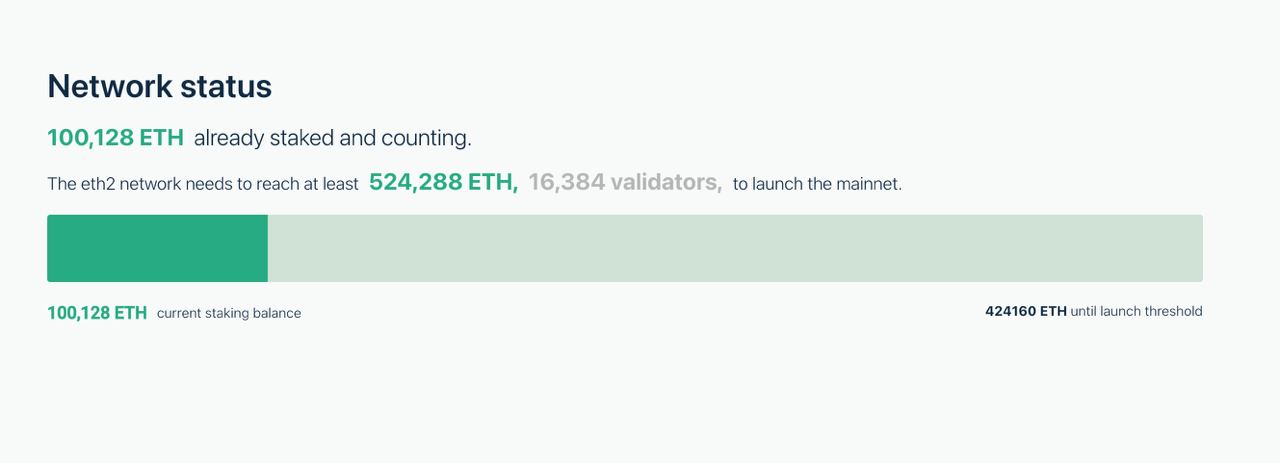 Network status

100,128 ETH already staked and counting.

The eth2 network needs to reach at least 524,288 ETH, 16,384 validators, to launch the mainnet.

100,128 ETH current staking balance

424160 ETH until launch threshold