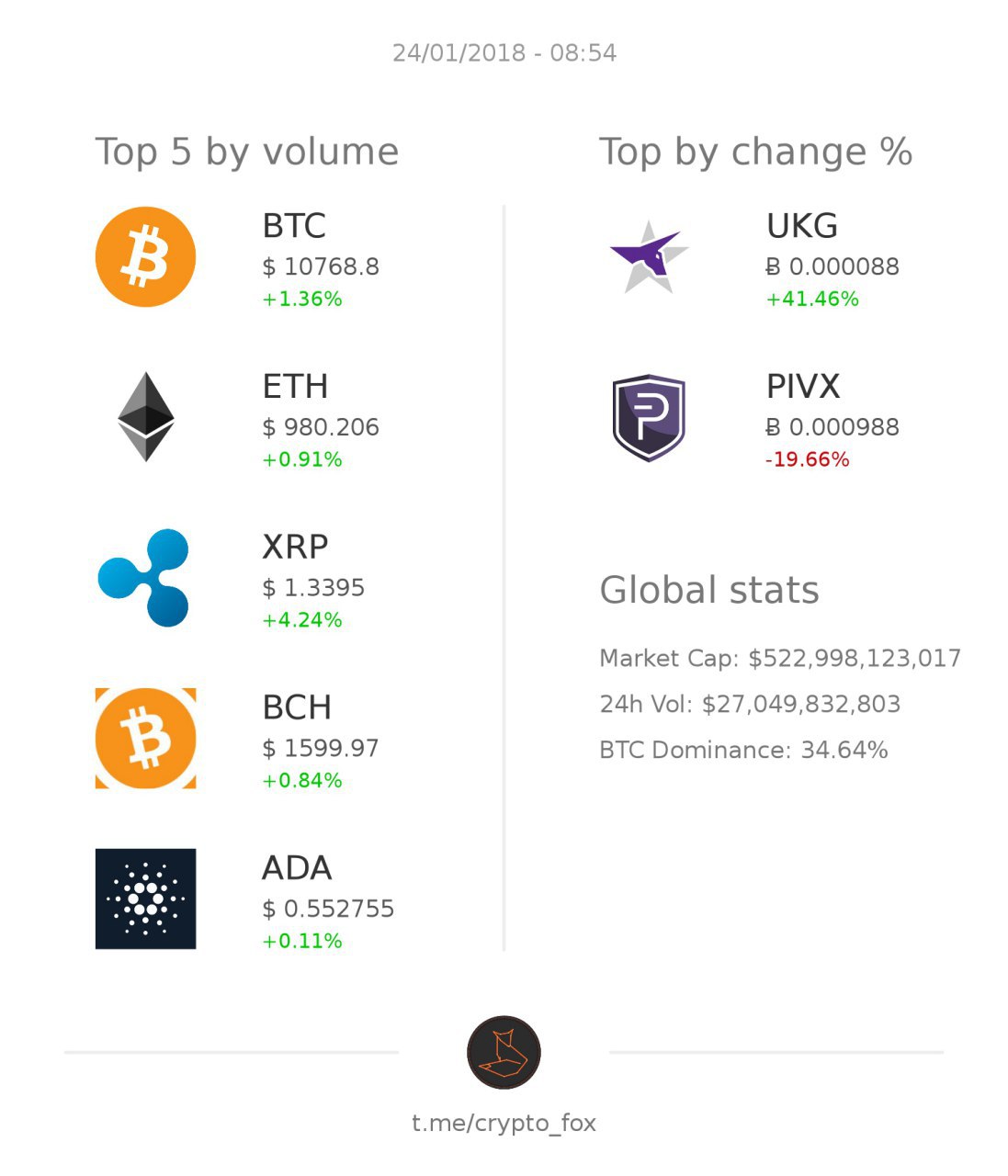 24/01/2018 - 08:54

Top 5 by volume

BTC
$ 10768.8
+1.36%

ETH
$ 980.206
+0.91%

XRP
$ 1.3395
+4.24%

BCH
$ 1599.97
+0.84%

ADA
$ 0.552755
+0.11%

Top by change %

UKG
Ƀ 0.000088
+41.46%

PIVX
Ƀ 0.000988
-19.66%

Global stats

Market Cap: $522,998,123,017

24h Vol: $27,049,832,803

BTC Dominance: 34.64%

t.me/crypto_fox