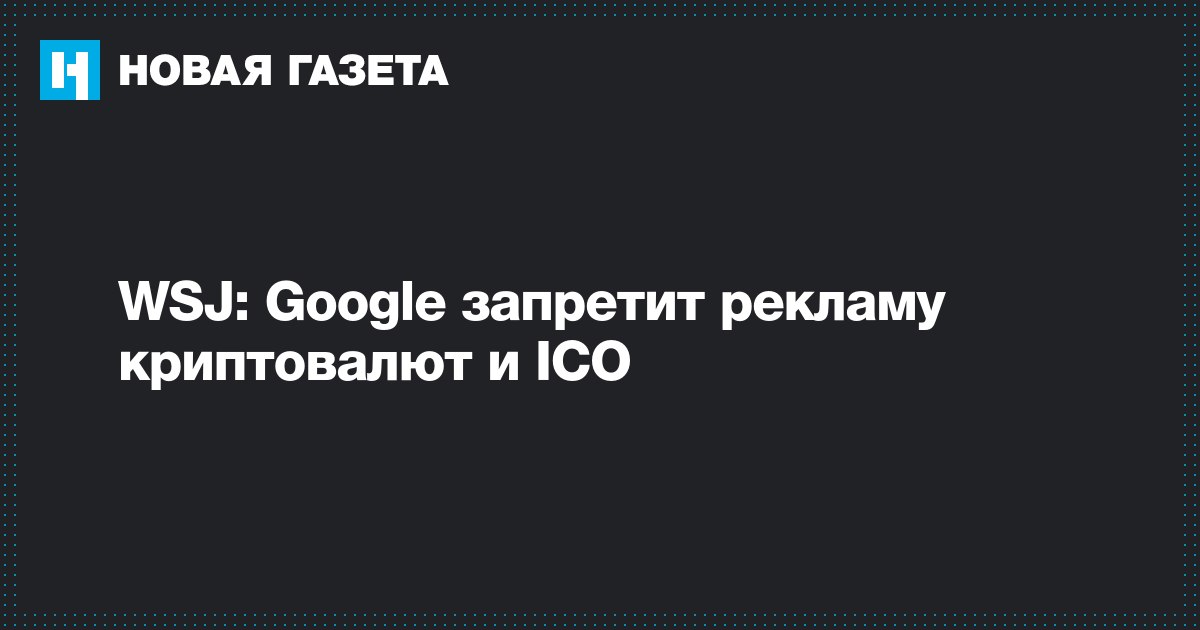 НОВАЯ ГАЗЕТА

WSJ: Google запретит рекламу криптовалют и ICO