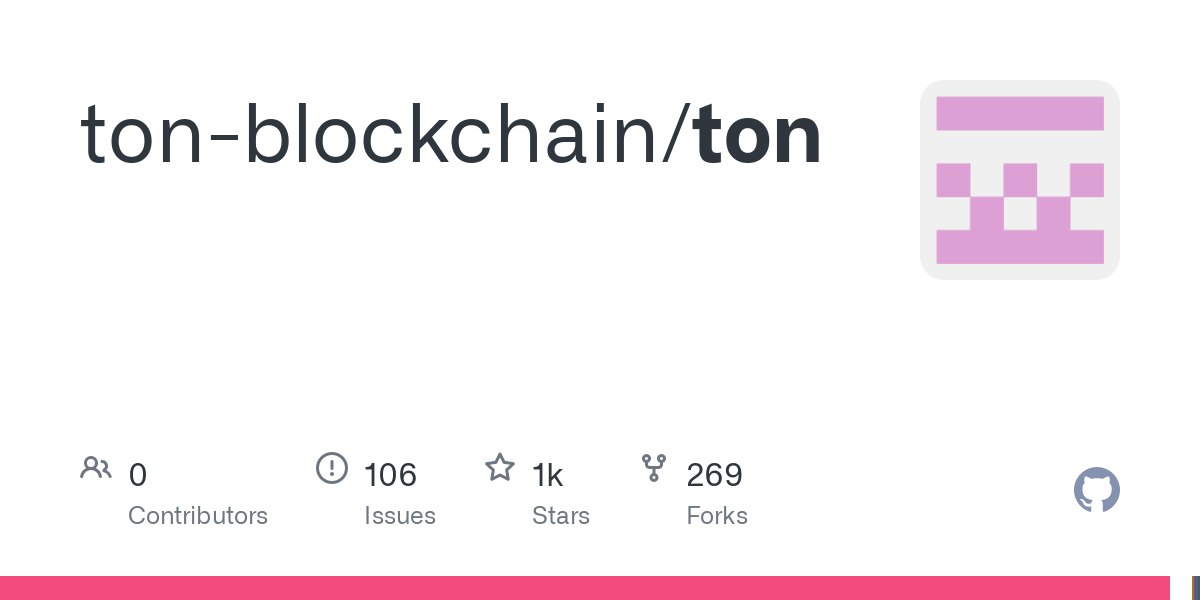 ton-blockchain/ton

0
Contributors

106
Issues

1k
Stars

269
Forks