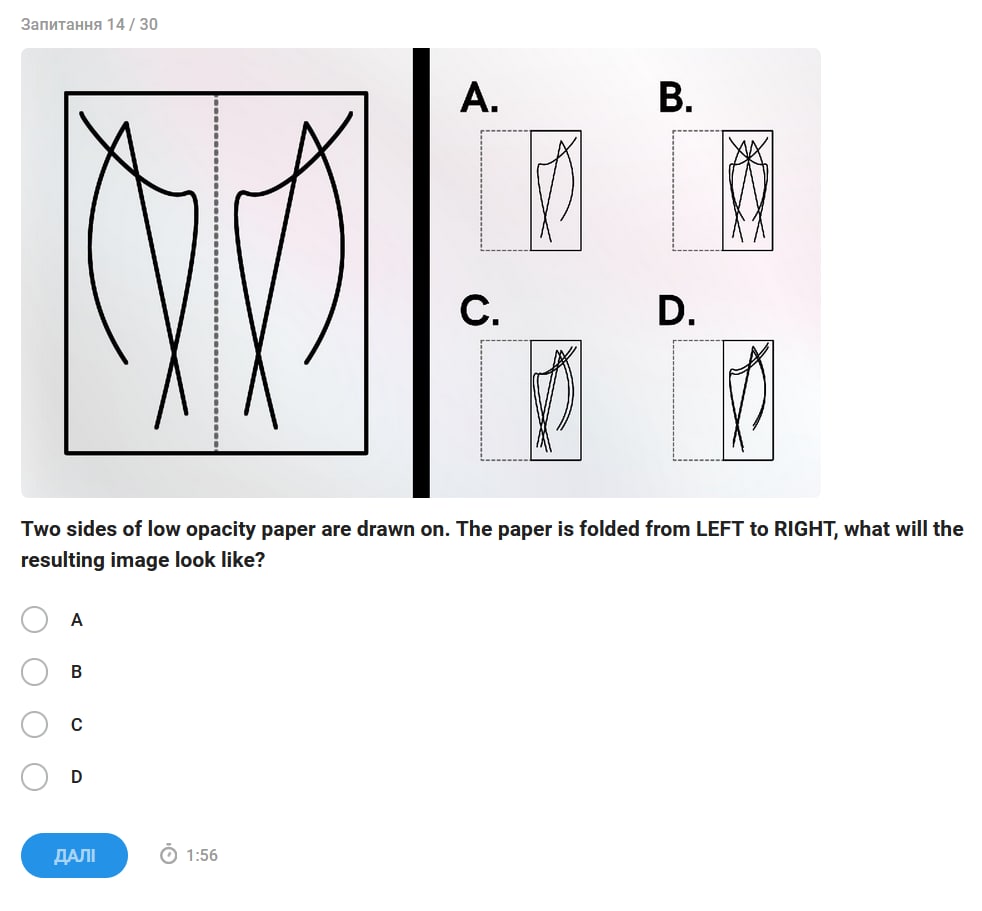 Запитання 14 / 30

A.

B.

C.

D.

Two sides of low opacity paper are drawn on. The paper is folded from LEFT to RIGHT, what will the resulting image look like?

A

B

C

D

ДАЛІ

1:56