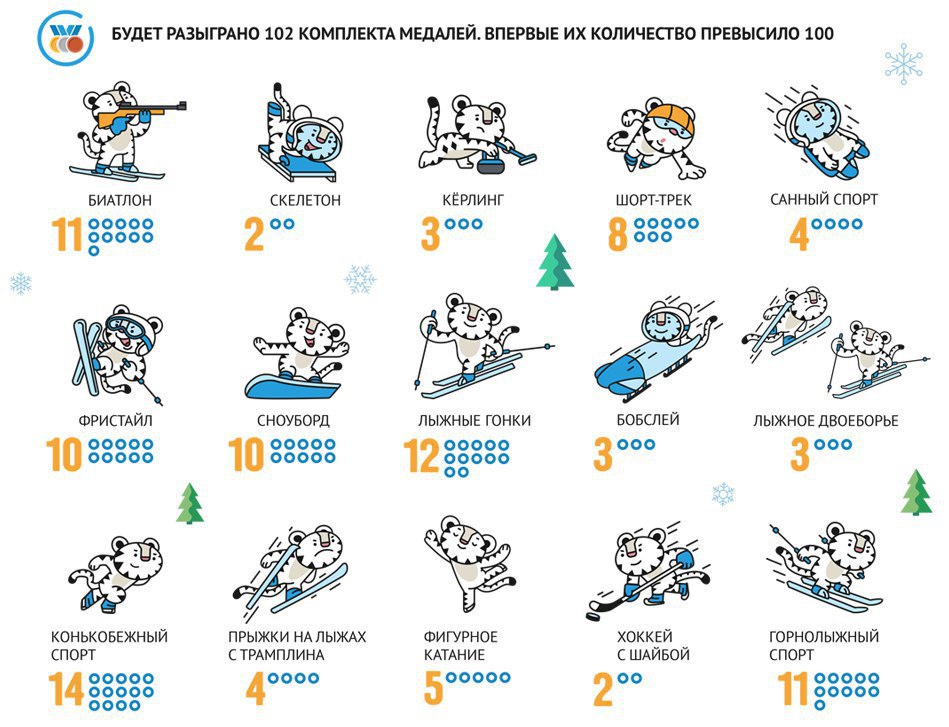 БУДЕТ РАЗЫГРАНО 102 КОМПЛЕКТА МЕДАЛЕЙ. ВПЕРВЫЕ ИХ КОЛИЧЕСТВО ПРЕВЫСИЛО 100

БИАТЛОН
11

СКЕЛЕТОН
2

КЁРЛИНГ
3

ШОРТ-ТРЕК
8

САННЫЙ СПОРТ
4

ФРИСТАЙЛ
10

СНОУБОРД
10

ЛЫЖНЫЕ ГОНКИ
12

БОБСЛЕЙ
3

ЛЫЖНОЕ ДВОЕБОРЬЕ
3

КОНЬКОБЕЖНЫЙ СПОРТ
14

ПРЫЖКИ НА ЛЫЖАХ С ТРАМПЛИНА
4

ФИГУРНОЕ КАТАНИЕ
5

ХОККЕЙ С ШАЙБОЙ
2

ГОРНОЛЫЖНЫЙ СПОРТ
11